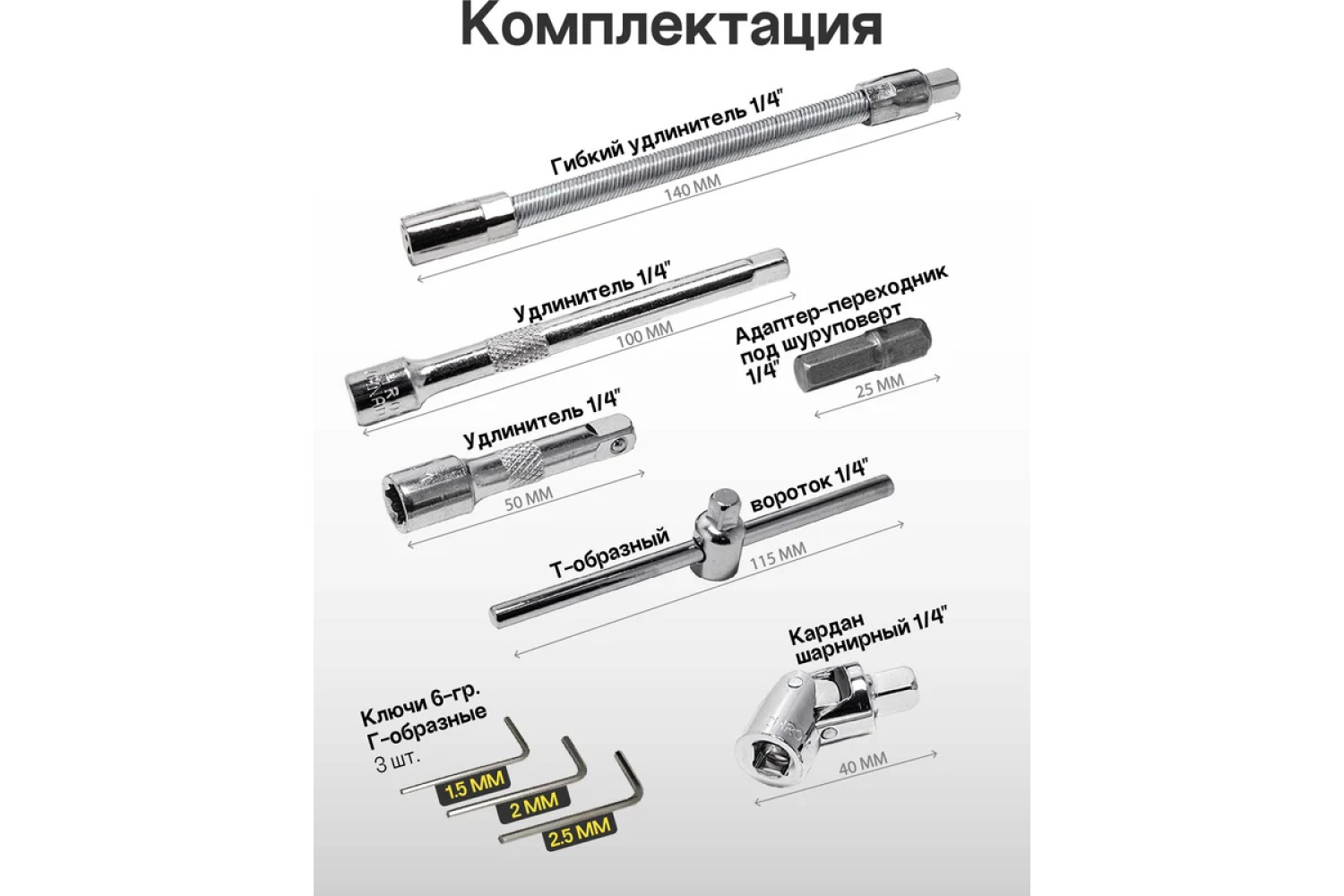 Комплектация

Гибкий удлинитель 1/4"

140 ММ

Удлинитель 1/4"

100 ММ

Адаптер-переходник под шуруповерт 1/4"

25 ММ

Удлинитель 1/4"

50 ММ

Т-образный вороток 1/4"

115 ММ

Кардан шарнирный 1/4"

40 ММ

Ключи 6-гр. Г-образные 3 шт.

1.5 ММ

2 ММ

2.5 ММ