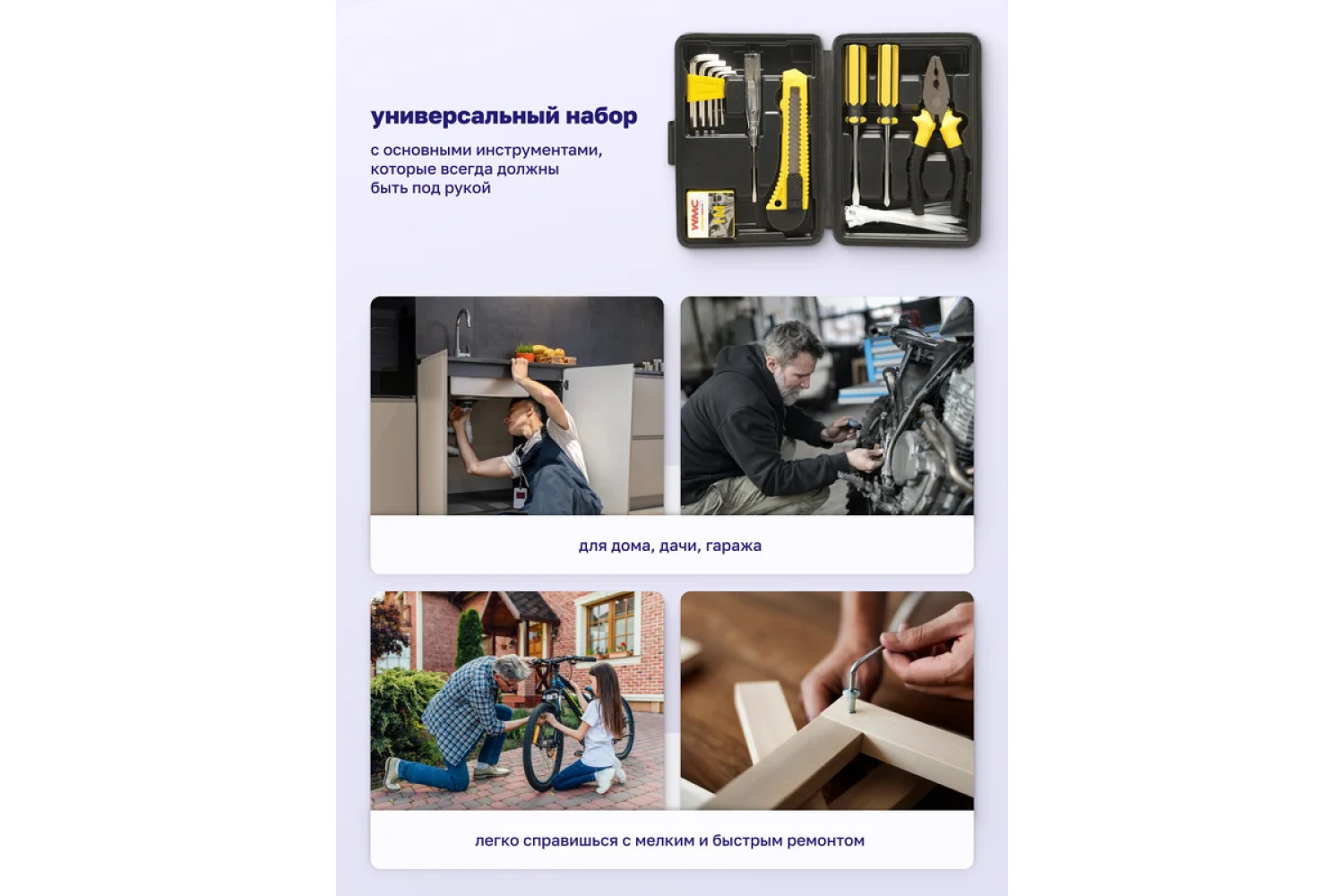 универсальный набор

с основными инструментами, которые всегда должны быть под рукой

WMC

для дома, дачи, гаража

легко справишься с мелким и быстрым ремонтом