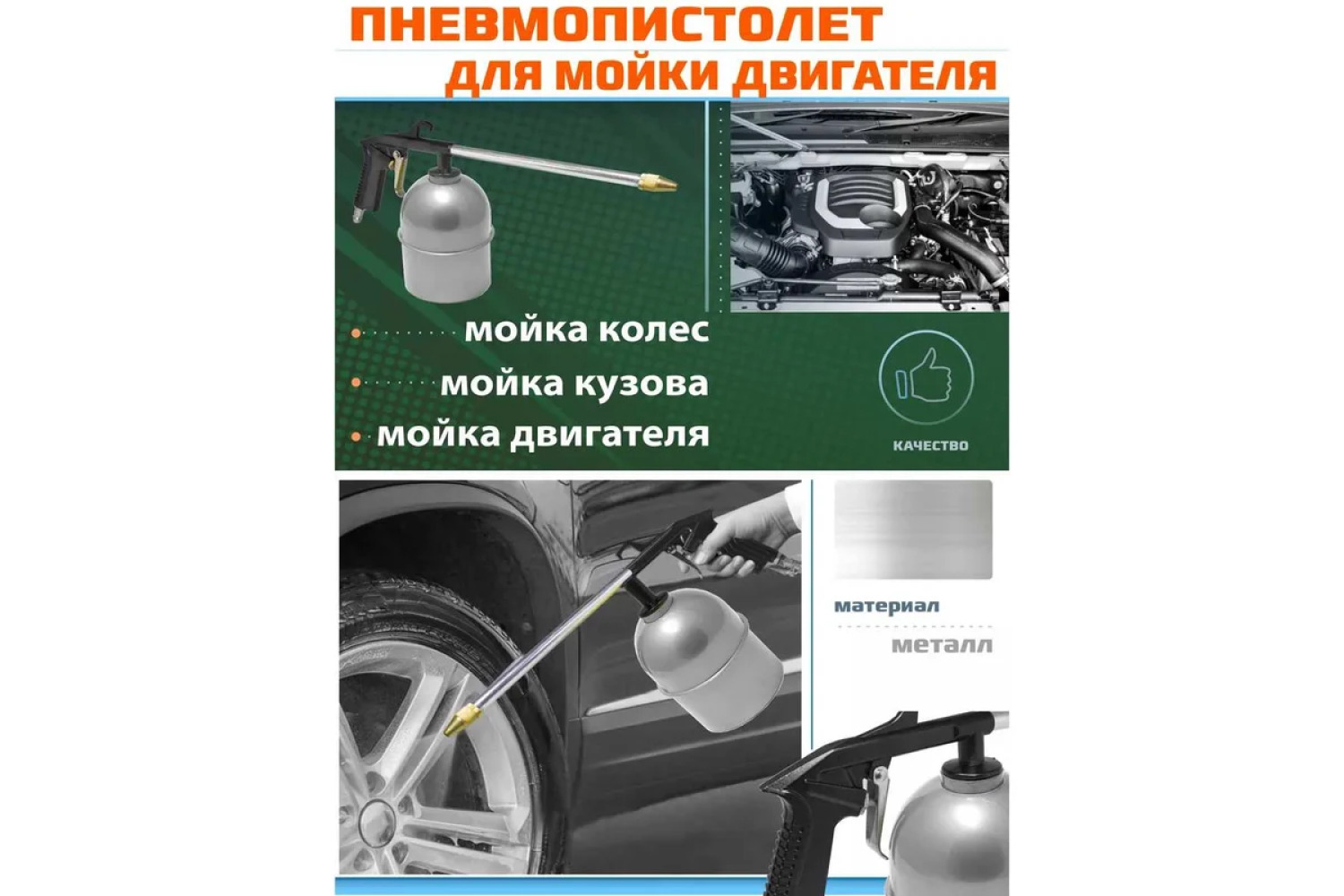 ПНЕВМОПИСТОЛЕТ
ДЛЯ МОЙКИ ДВИГАТЕЛЯ

мойка колес
мойка кузова
мойка двигателя

КАЧЕСТВО

материал
металл