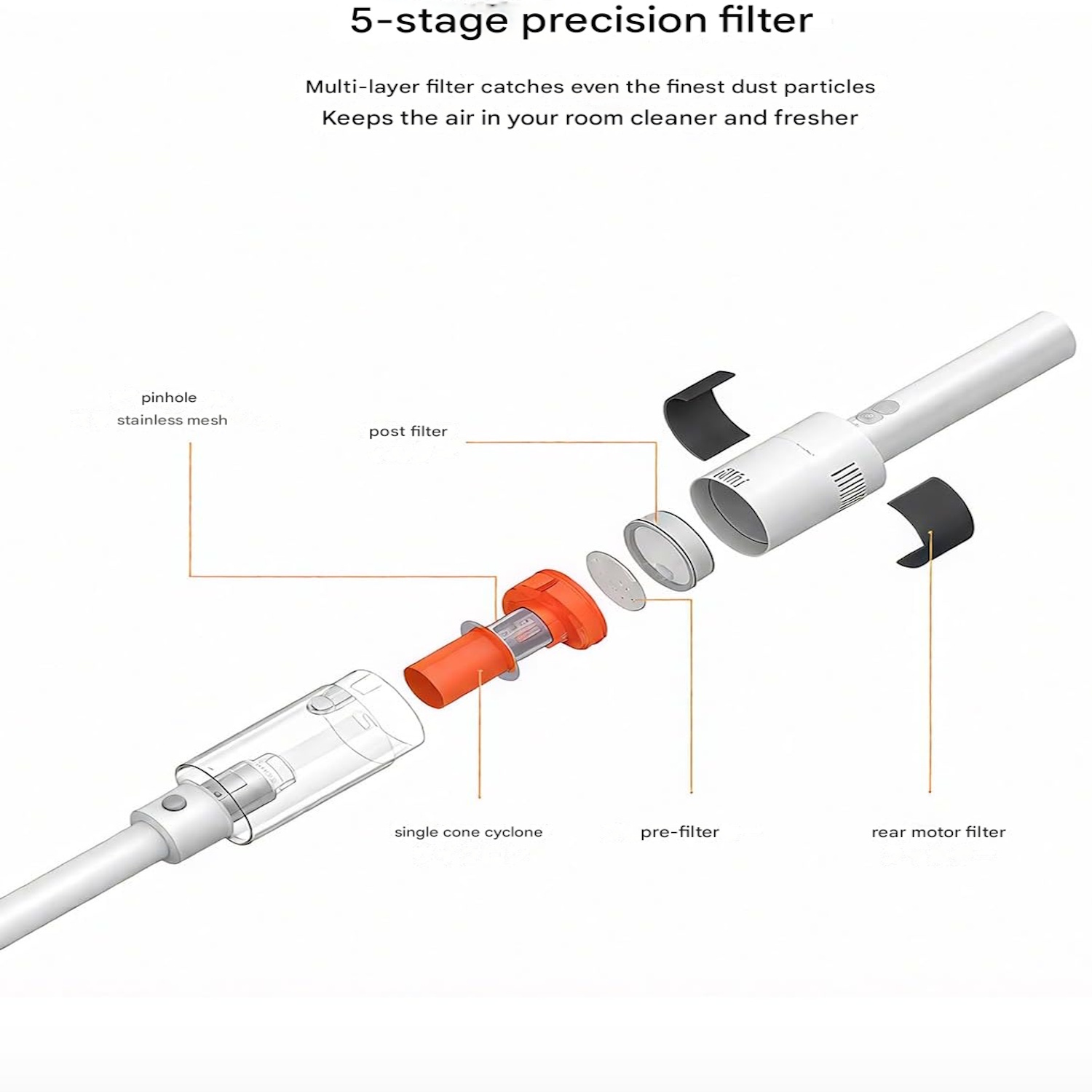 5-stage precision filter

Multi-layer filter catches even the finest dust particles
Keeps the air in your room cleaner and fresher

pinhole
stainless mesh

post filter

single cone cyclone

pre-filter

rear motor filter