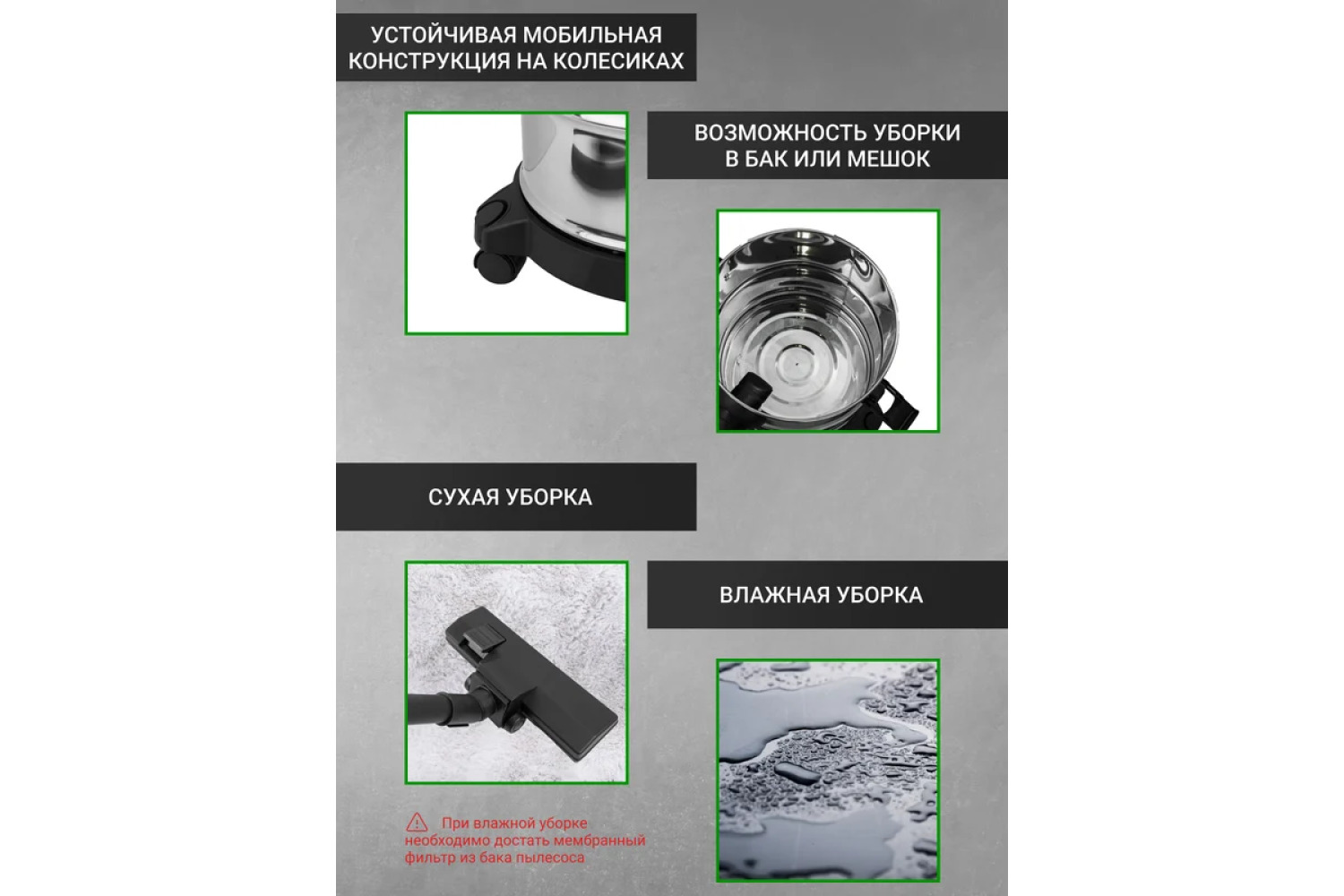 УСТОЙЧИВАЯ МОБИЛЬНАЯ КОНСТРУКЦИЯ НА КОЛЕСИКАХ

ВОЗМОЖНОСТЬ УБОРКИ В БАК ИЛИ МЕШОК

СУХАЯ УБОРКА

ВЛАЖНАЯ УБОРКА

При влажной уборке необходимо достать мембранный фильтр из бака пылесоса