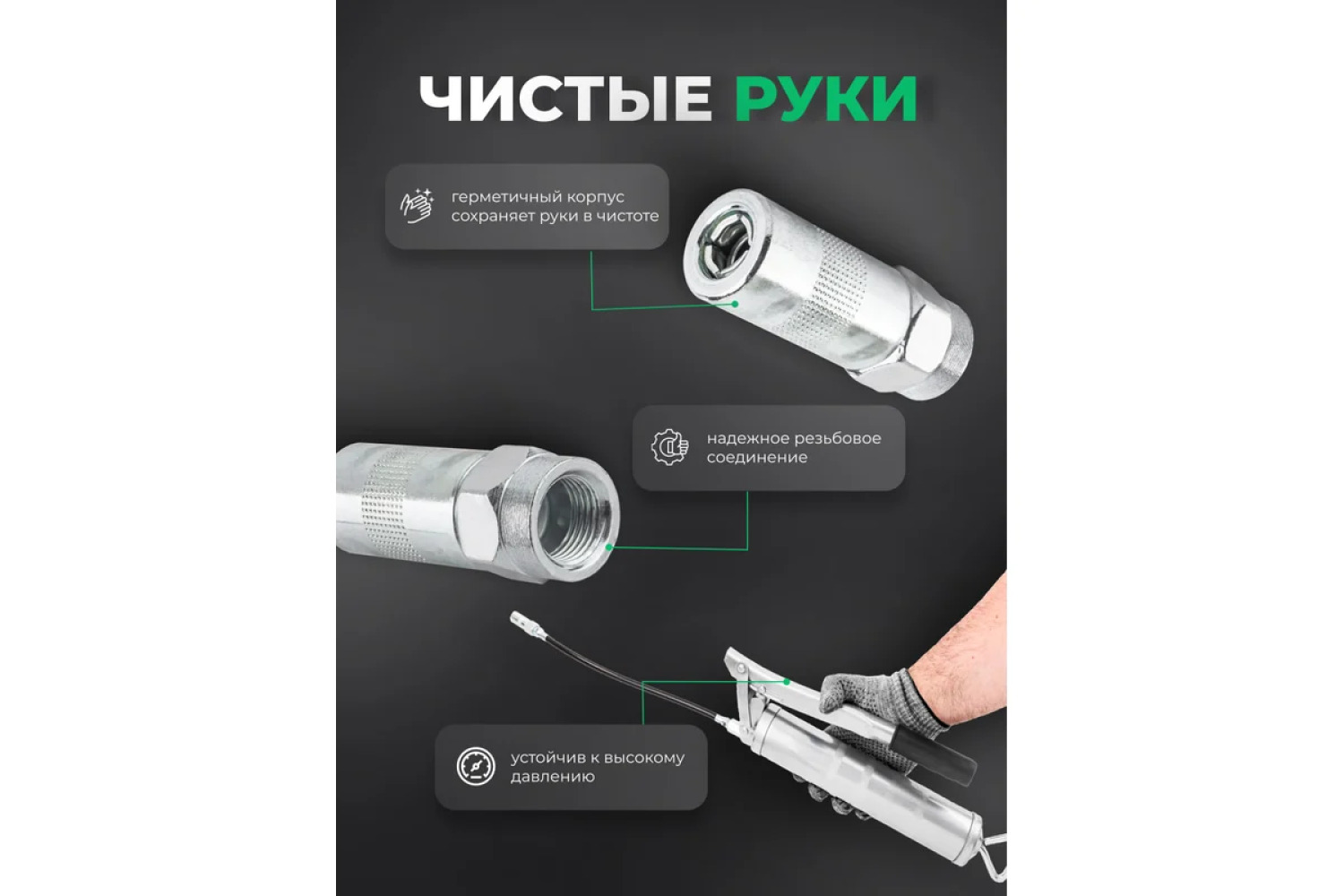 ЧИСТЫЕ РУКИ

герметичный корпус сохраняет руки в чистоте

надежное резьбовое соединение

устойчив к высокому давлению