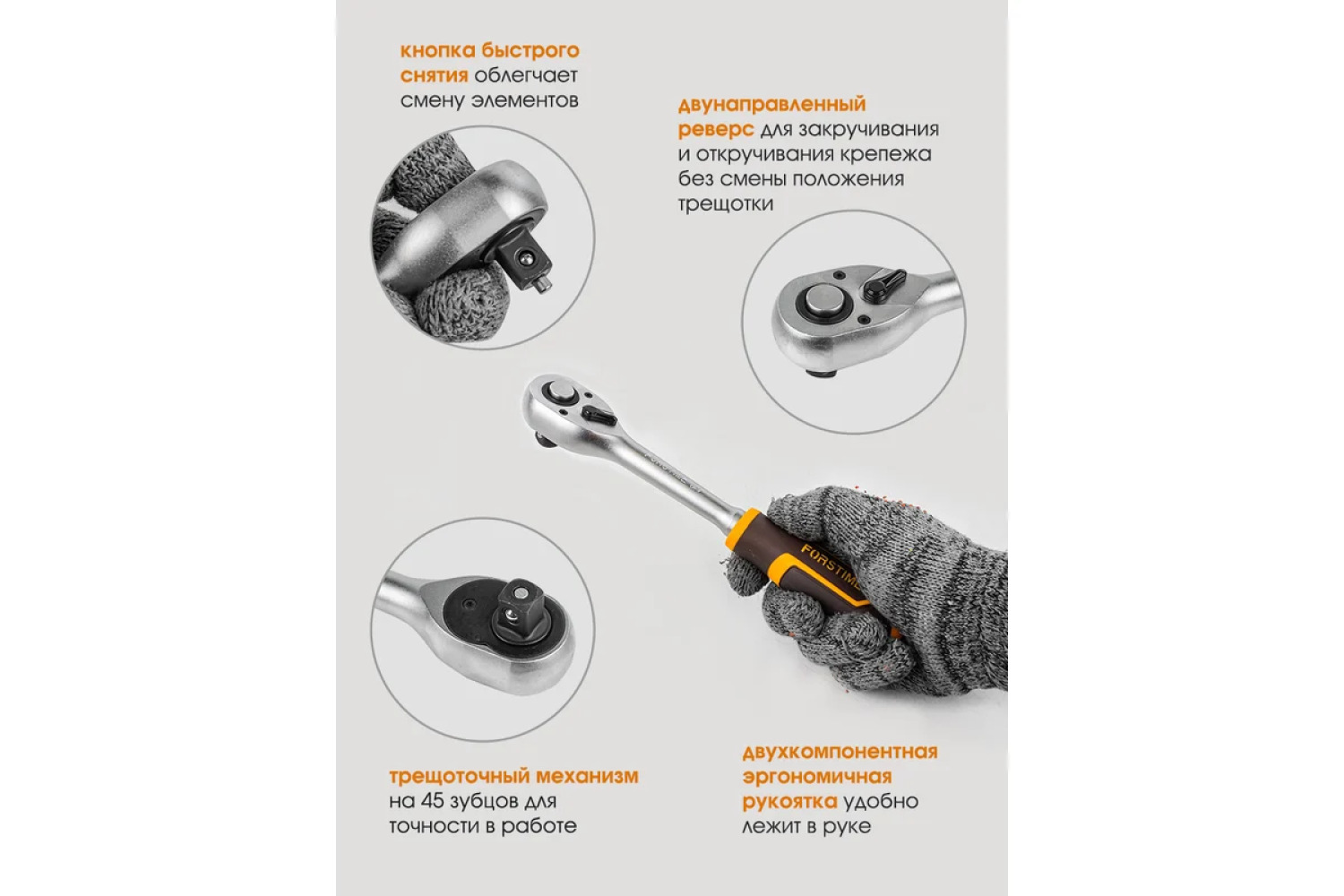 кнопка быстрого снятия облегчает смену элементов

двунаправленный реверс для закручивания и откручивания крепежа без смены положения трещотки

FORSTIME

трещоточный механизм на 45 зубцов для точности в работе

двухкомпонентная эргономичная рукоятка удобно лежит в руке