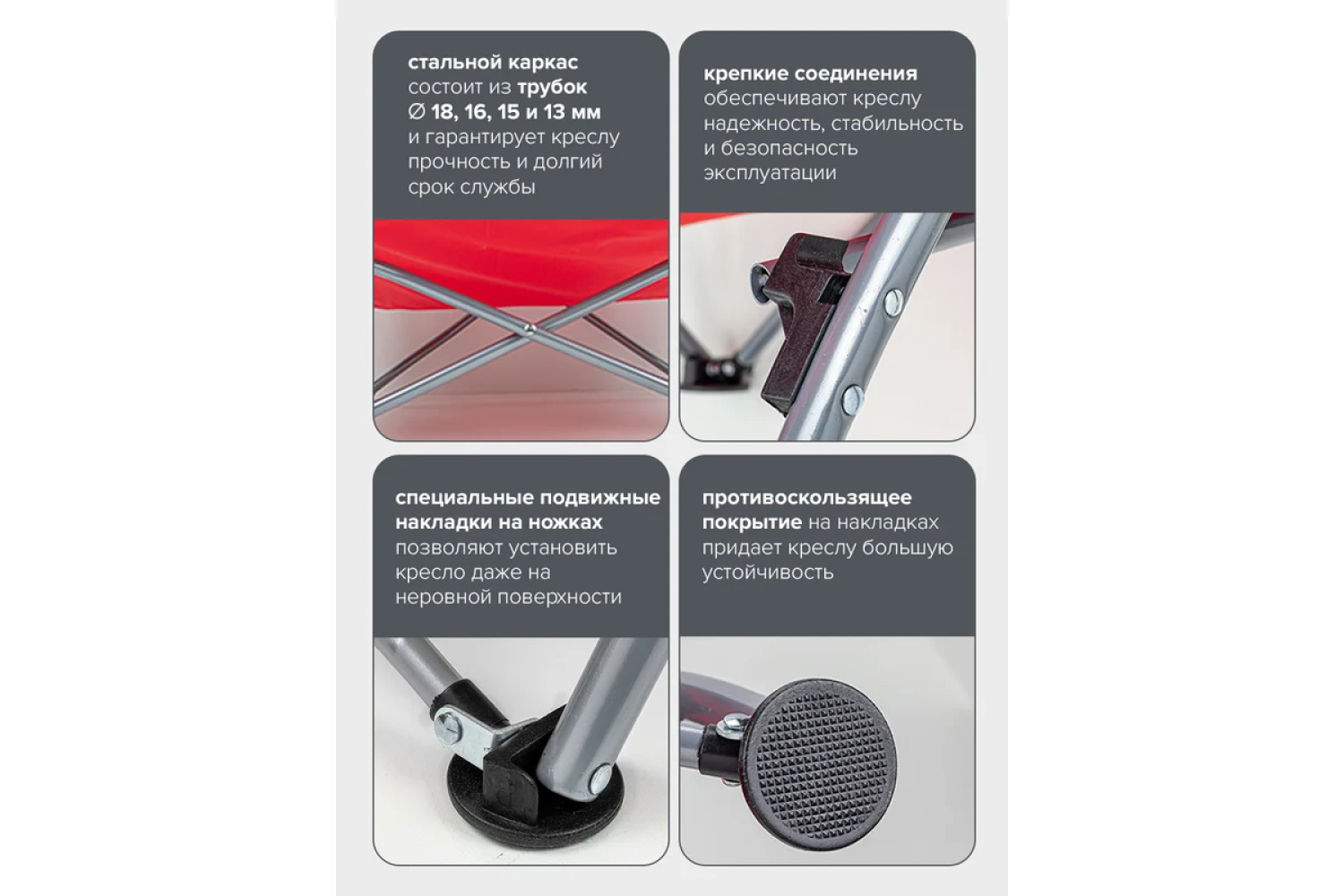 стальной каркас состоит из трубок ∅ 18, 16, 15 и 13 мм и гарантирует креслу прочность и долгий срок службы

крепкие соединения обеспечивают креслу надежность, стабильность и безопасность эксплуатации

специальные подвижные накладки на ножках позволяют установить кресло даже на неровной поверхности

противоскользящее покрытие на накладках придает креслу большую устойчивость