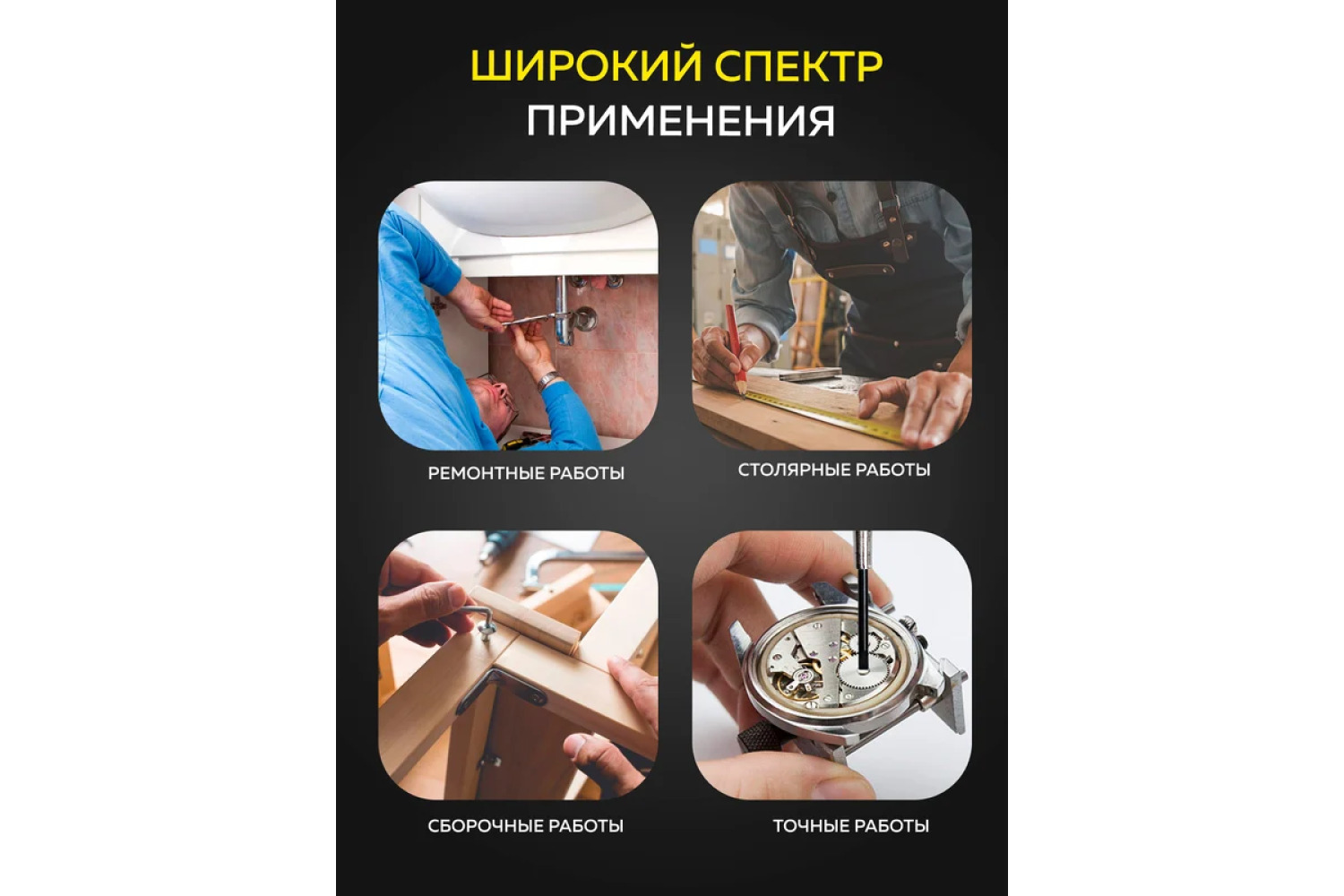 ШИРОКИЙ СПЕКТР ПРИМЕНЕНИЯ

РЕМОНТНЫЕ РАБОТЫ

СТОЛЯРНЫЕ РАБОТЫ

СБОРОЧНЫЕ РАБОТЫ

ТОЧНЫЕ РАБОТЫ