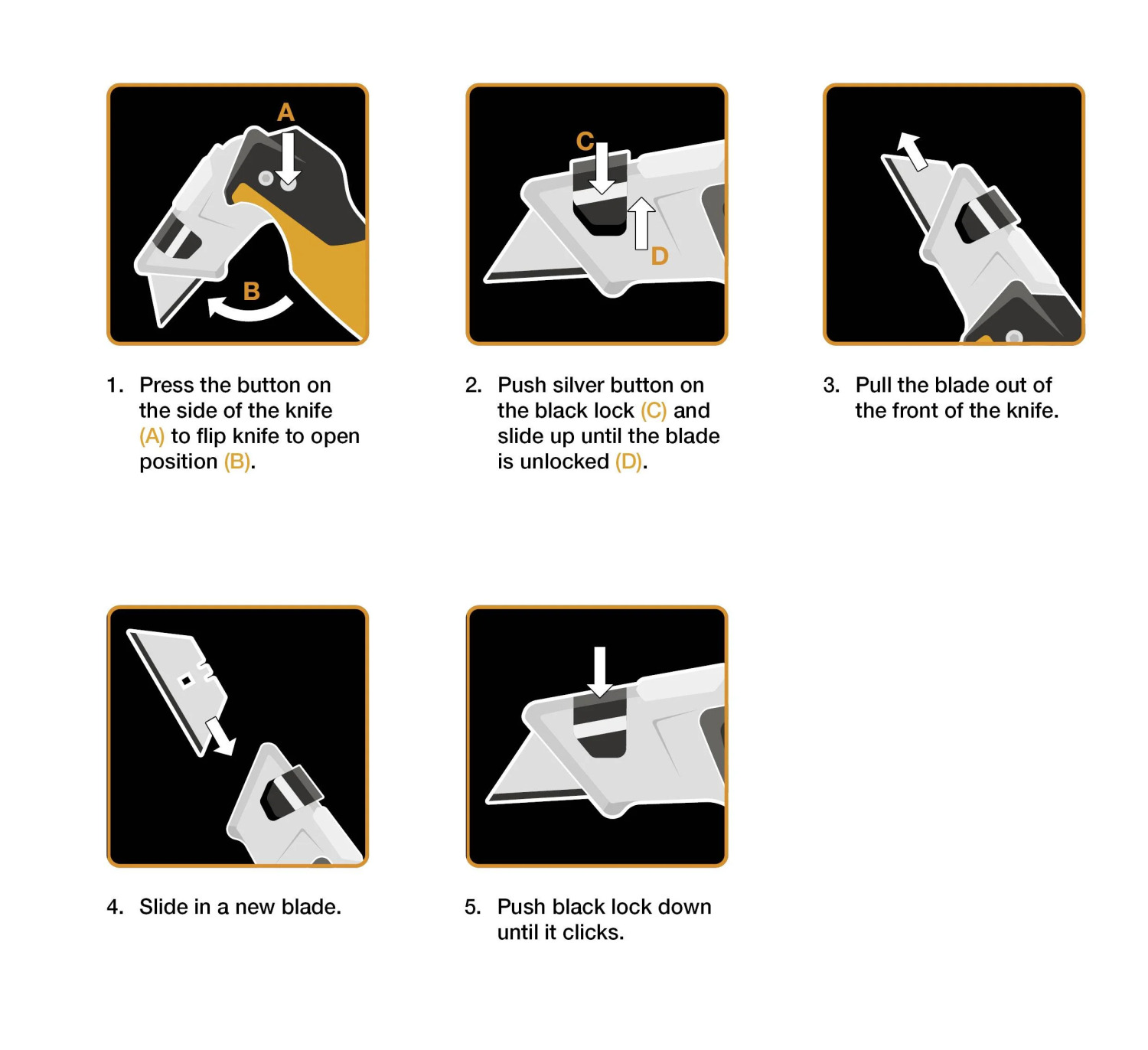 A

B

1. Press the button on the side of the knife (A) to flip knife to open position (B).

C

D

2. Push silver button on the black lock (C) and slide up until the blade is unlocked (D).

3. Pull the blade out of the front of the knife.

4. Slide in a new blade.

5. Push black lock down until it clicks.