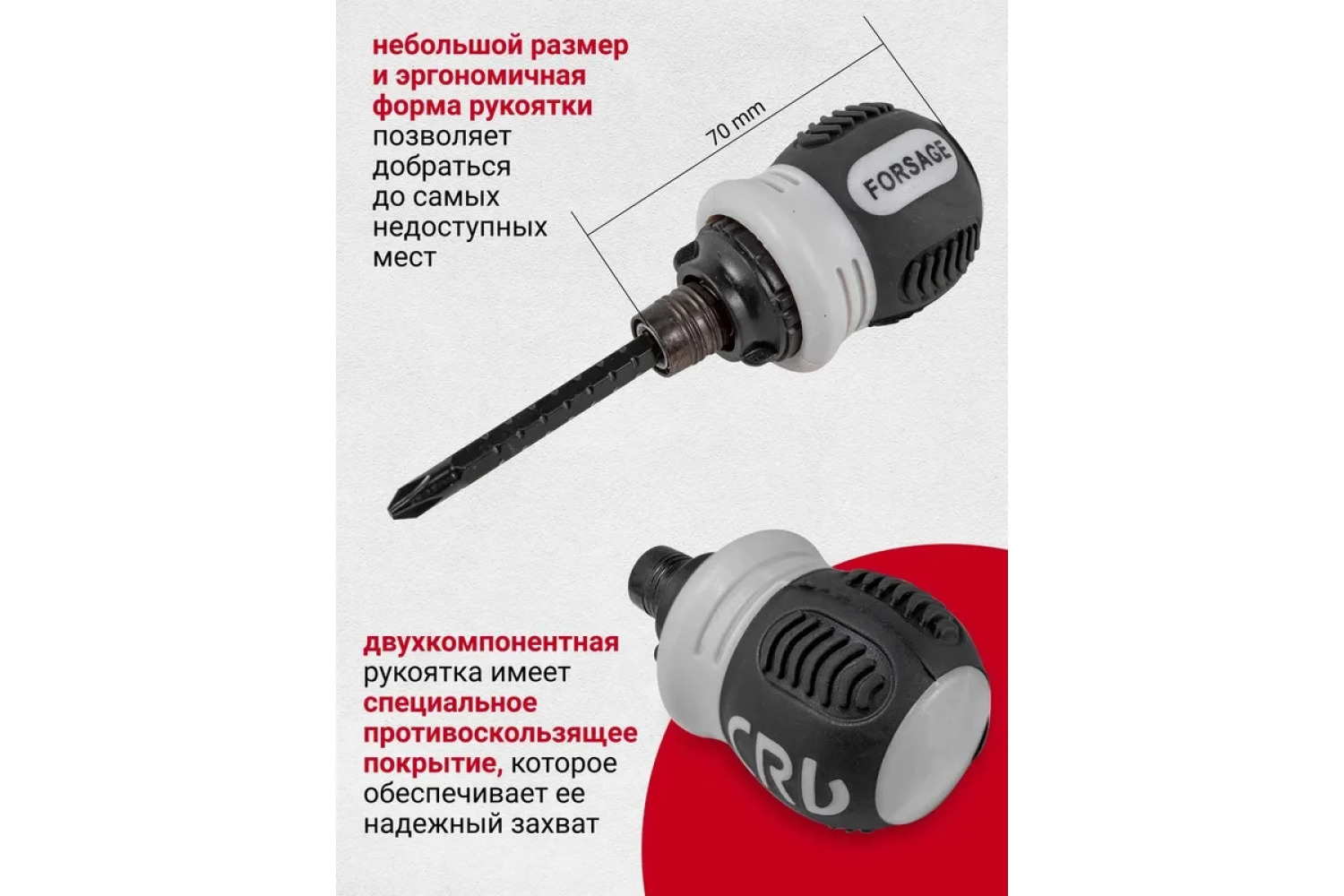 небольшой размер и эргономичная форма рукоятки позволяет добраться до самых недоступных мест

70 mm

FORSAGE

двухкомпонентная рукоятка имеет специальное противоскользящее покрытие, которое обеспечивает ее надежный захват

CRV