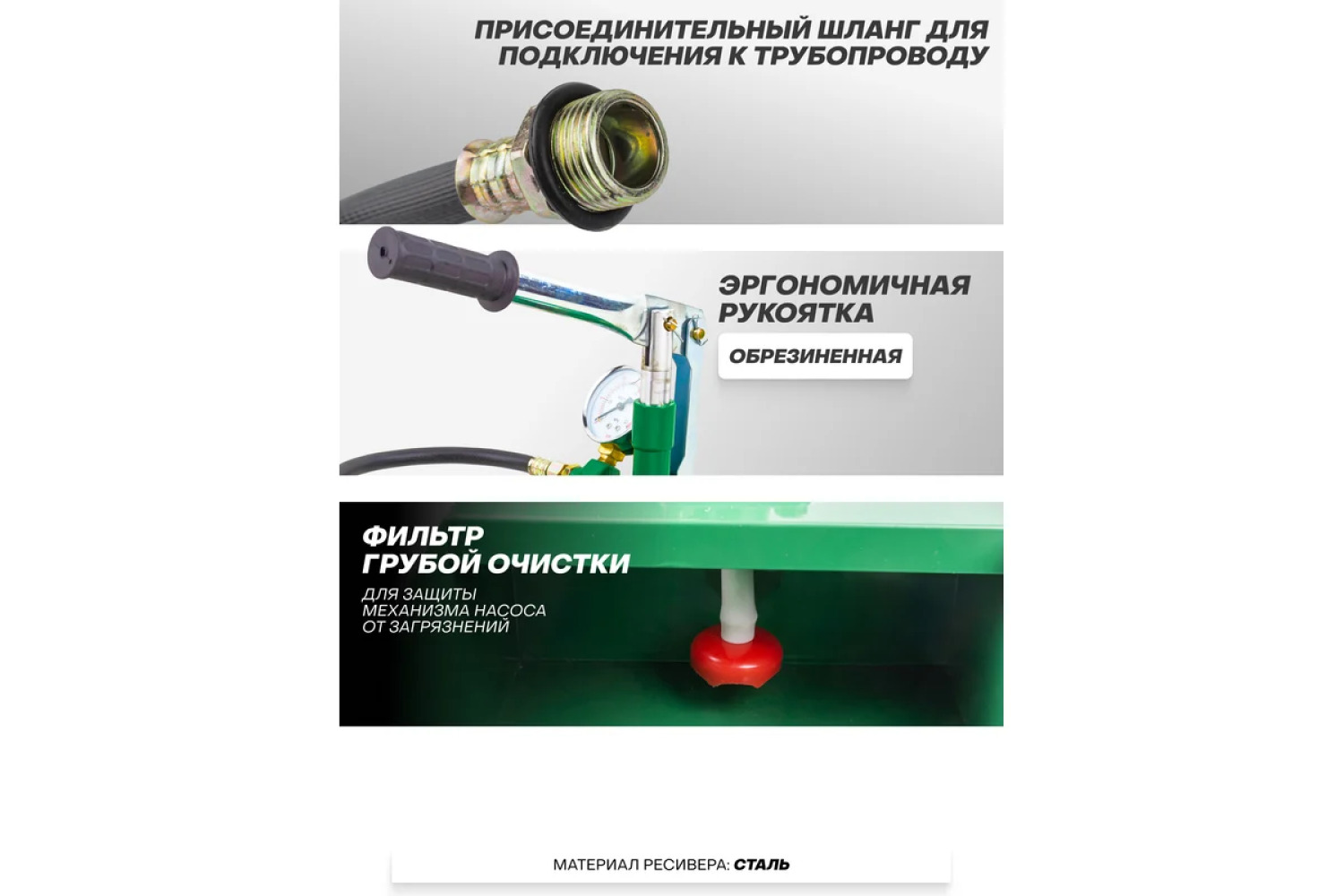 ПРИСОЕДИНИТЕЛЬНЫЙ ШЛАНГ ДЛЯ ПОДКЛЮЧЕНИЯ К ТРУБОПРОВОДУ

ЭРГОНОМИЧНАЯ РУКОЯТКА

ОБРЕЗИНЕННАЯ

ФИЛЬТР ГРУБОЙ ОЧИСТКИ

ДЛЯ ЗАЩИТЫ МЕХАНИЗМА НАСОСА ОТ ЗАГРЯЗНЕНИЙ

МАТЕРИАЛ РЕСИВЕРА: СТАЛЬ