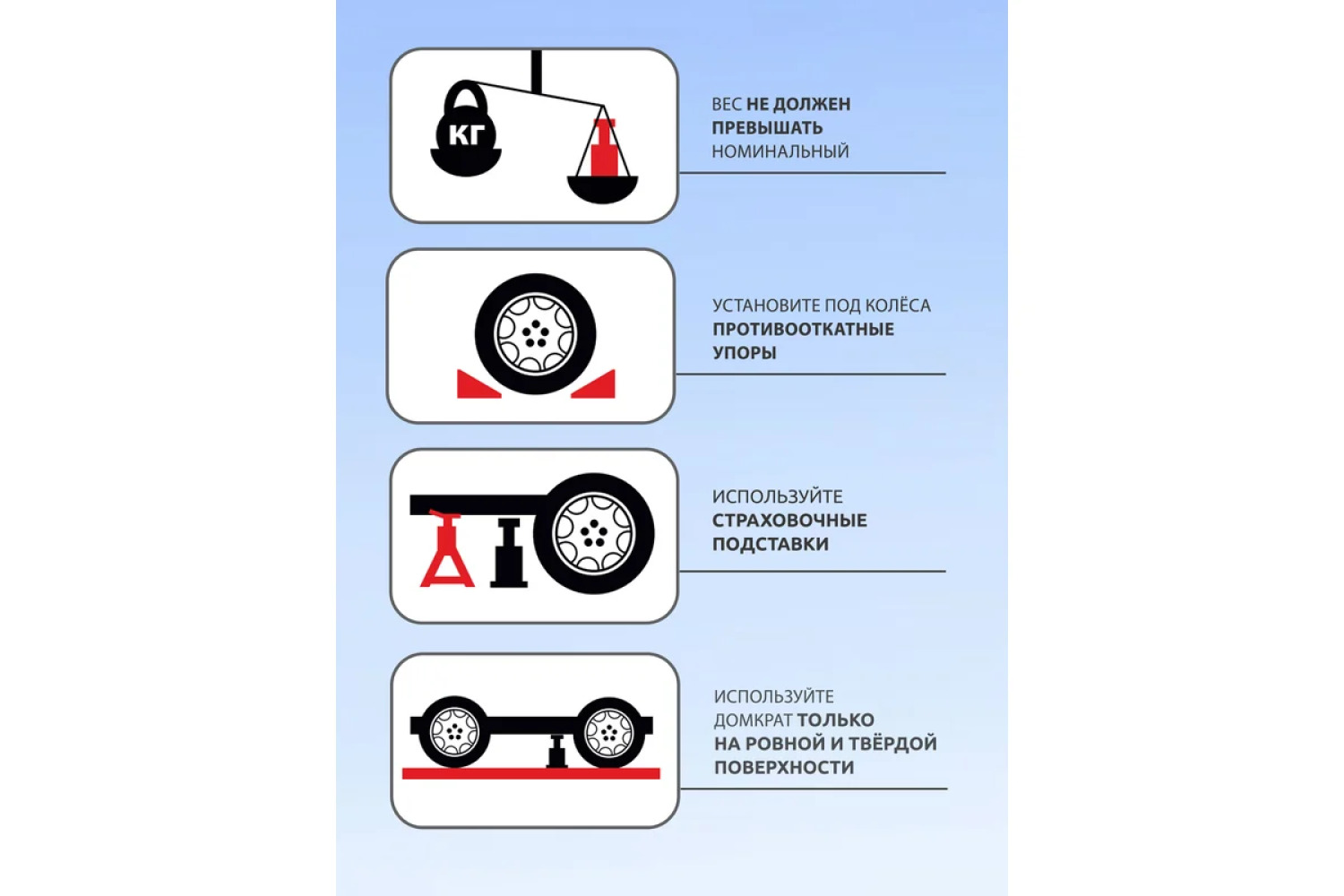 КГ

ВЕС НЕ ДОЛЖЕН ПРЕВЫШАТЬ НОМИНАЛЬНЫЙ

УСТАНОВИТЕ ПОД КОЛЁСА ПРОТИВООТКАТНЫЕ УПОРЫ

ИСПОЛЬЗУЙТЕ СТРАХОВОЧНЫЕ ПОДСТАВКИ

ИСПОЛЬЗУЙТЕ ДОМКРАТ ТОЛЬКО НА РОВНОЙ И ТВЁРДОЙ ПОВЕРХНОСТИ