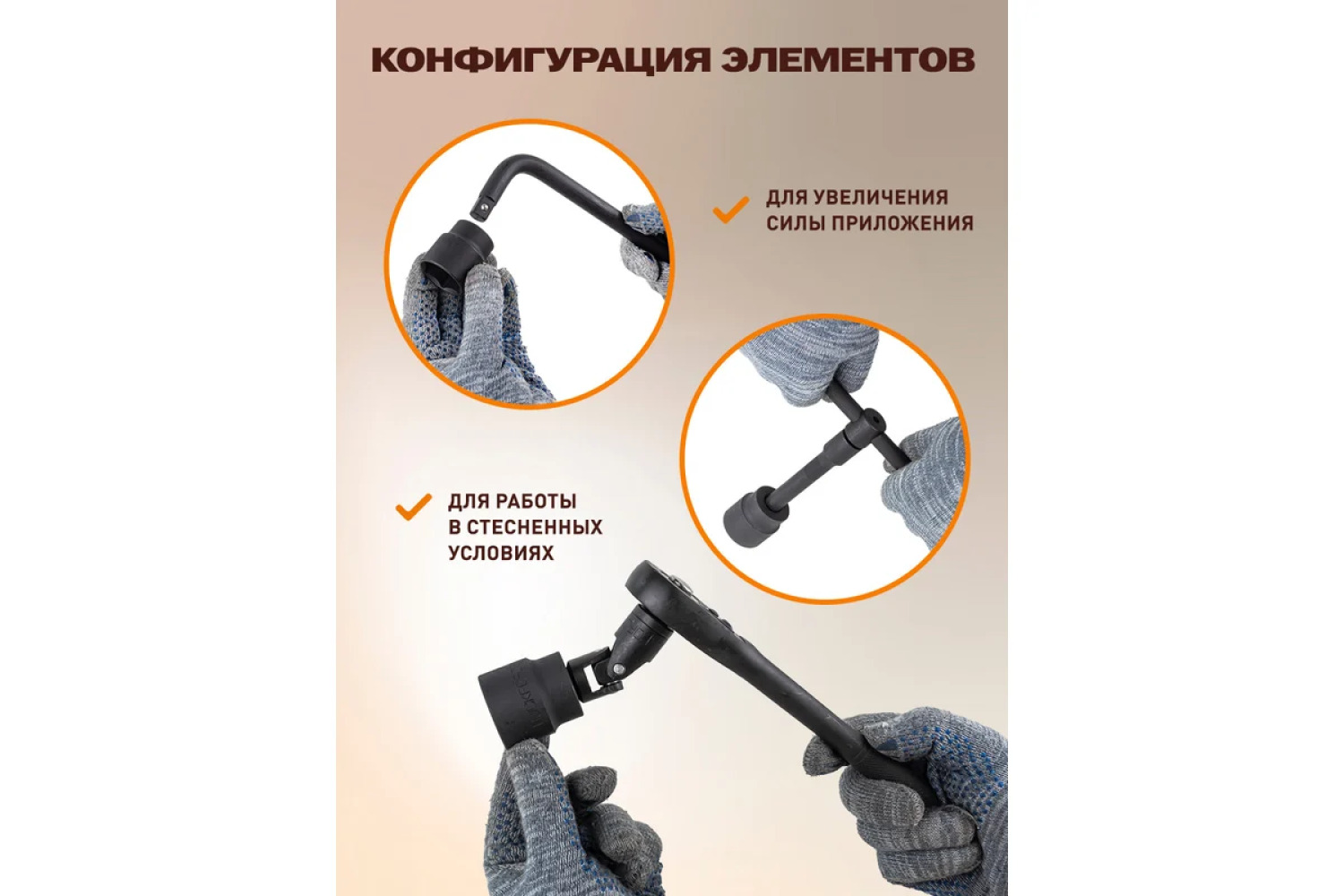 КОНФИГУРАЦИЯ ЭЛЕМЕНТОВ

ДЛЯ УВЕЛИЧЕНИЯ СИЛЫ ПРИЛОЖЕНИЯ

ДЛЯ РАБОТЫ В СТЕСНЕННЫХ УСЛОВИЯХ