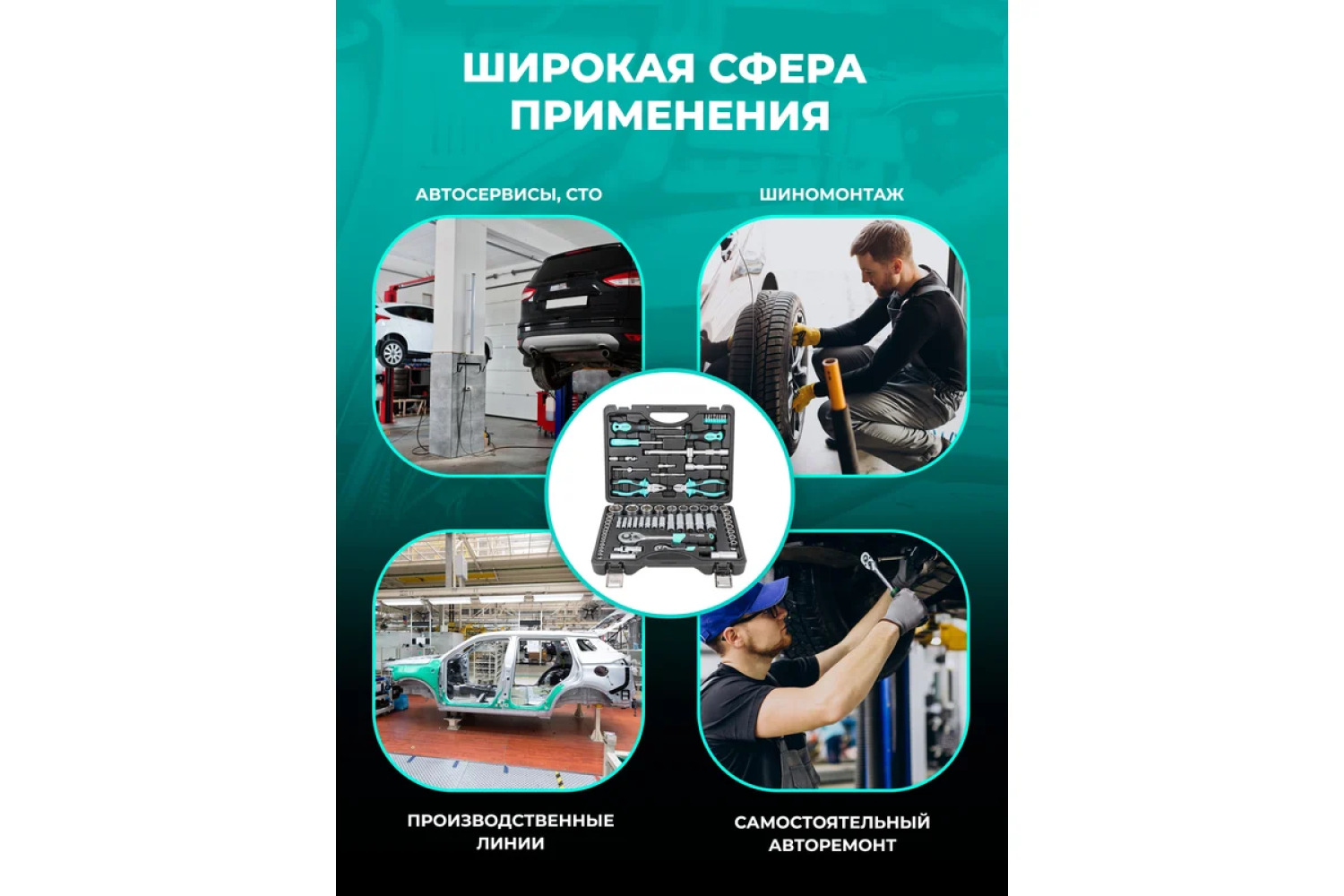 ШИРОКАЯ СФЕРА ПРИМЕНЕНИЯ

АВТОСЕРВИСЫ, СТО

ШИНОМОНТАЖ

ПРОИЗВОДСТВЕННЫЕ ЛИНИИ

САМОСТОЯТЕЛЬНЫЙ АВТОРЕМОНТ