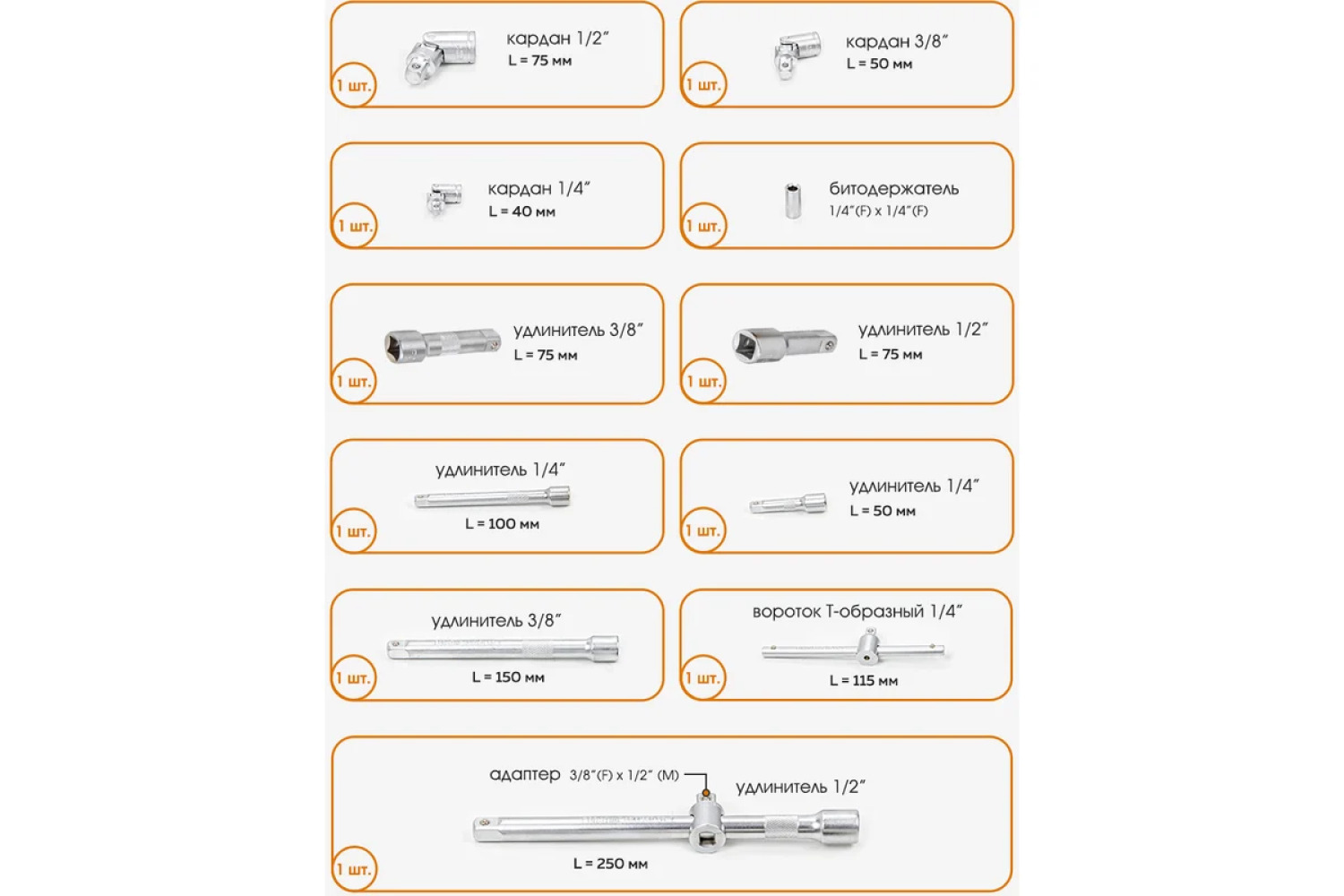 кардан 1/2″
L = 75 мм
1 шт.

кардан 3/8″
L = 50 мм
1 шт.

кардан 1/4″
L = 40 мм
1 шт.

битодержатель
1/4″(F) x 1/4″(F)
1 шт.

удлинитель 3/8″
L = 75 мм
1 шт.

удлинитель 1/2″
L = 75 мм
1 шт.

удлинитель 1/4″
L = 100 мм
1 шт.

удлинитель 1/4″
L = 50 мм
1 шт.

удлинитель 3/8″
L = 150 мм
1 шт.

вороток Т-образный 1/4″
L = 115 мм
1 шт.

адаптер 3/8″(F) x 1/2″ (M)
удлинитель 1/2″
L = 250 мм
1 шт.