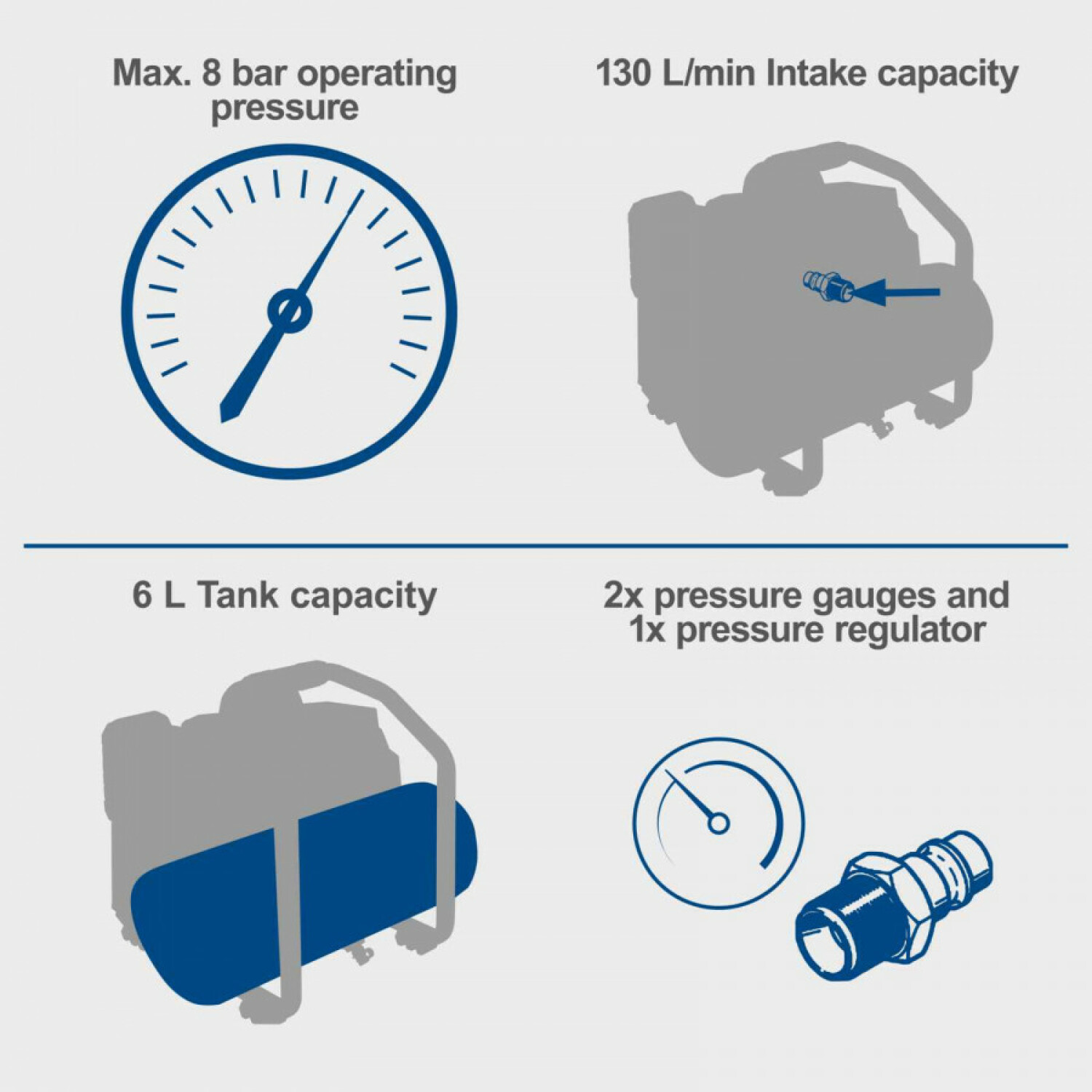 Max. 8 bar operating pressure

130 L/min Intake capacity

6 L Tank capacity

2x pressure gauges and 1x pressure regulator