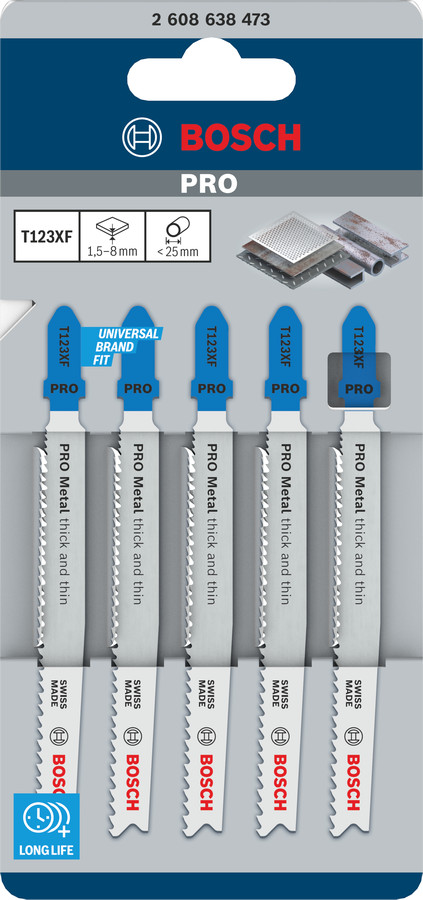 2 608 638 473

BOSCH

PRO

T123XF
1,5–8 mm
< 25 mm

UNIVERSAL BRAND FIT

T123XF
PRO
PRO Metal thick and thin
SWISS MADE
BOSCH

T123XF
PRO
PRO Metal thick and thin
SWISS MADE
BOSCH

T123XF
PRO
PRO Metal thick and thin
SWISS MADE
BOSCH

T123XF
PRO
PRO Metal thick and thin
SWISS MADE
BOSCH

T123XF
PRO
PRO Metal thick and thin
SWISS MADE
BOSCH

LONG LIFE