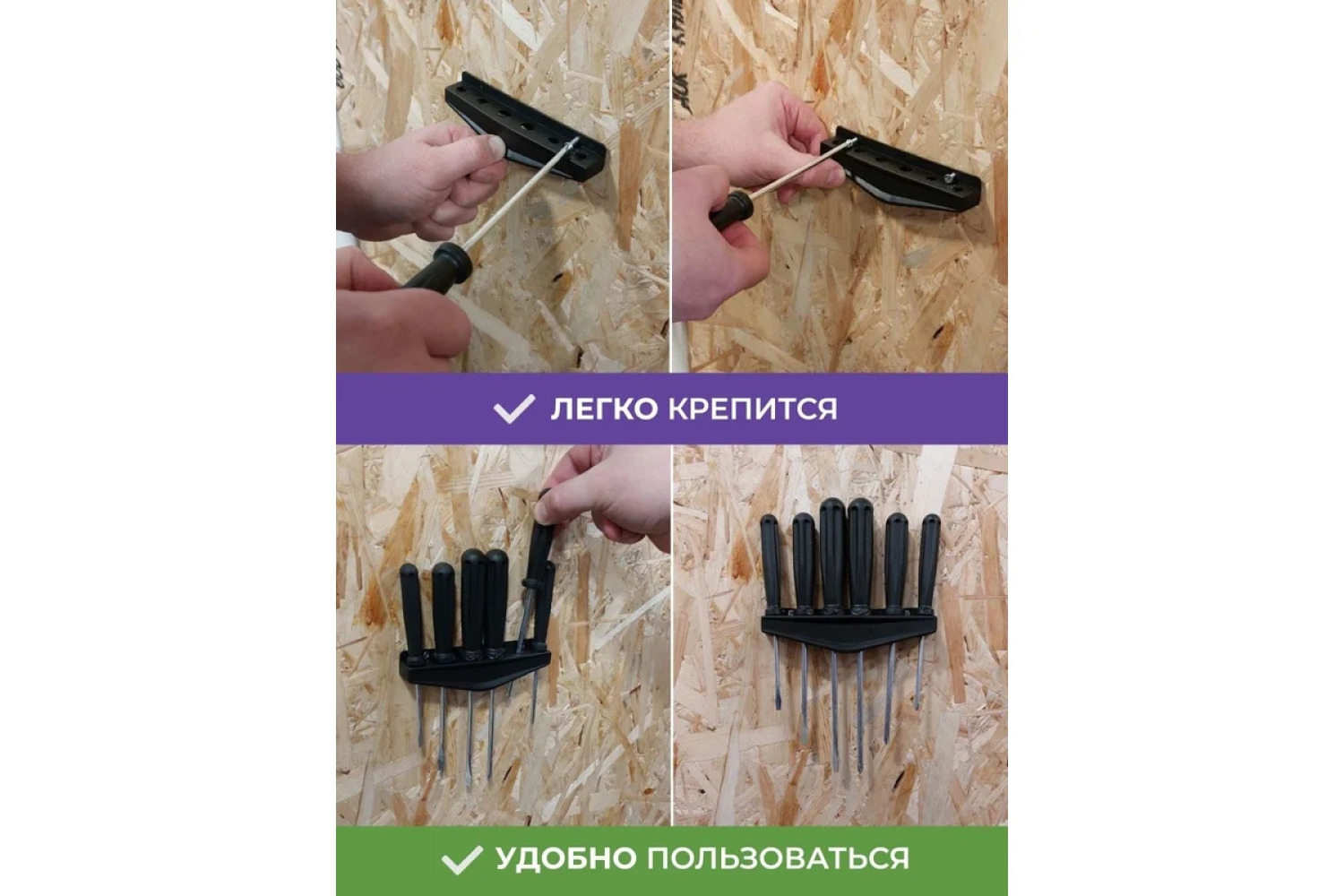 ЛЕГКО КРЕПИТСЯ

УДОБНО ПОЛЬЗОВАТЬСЯ