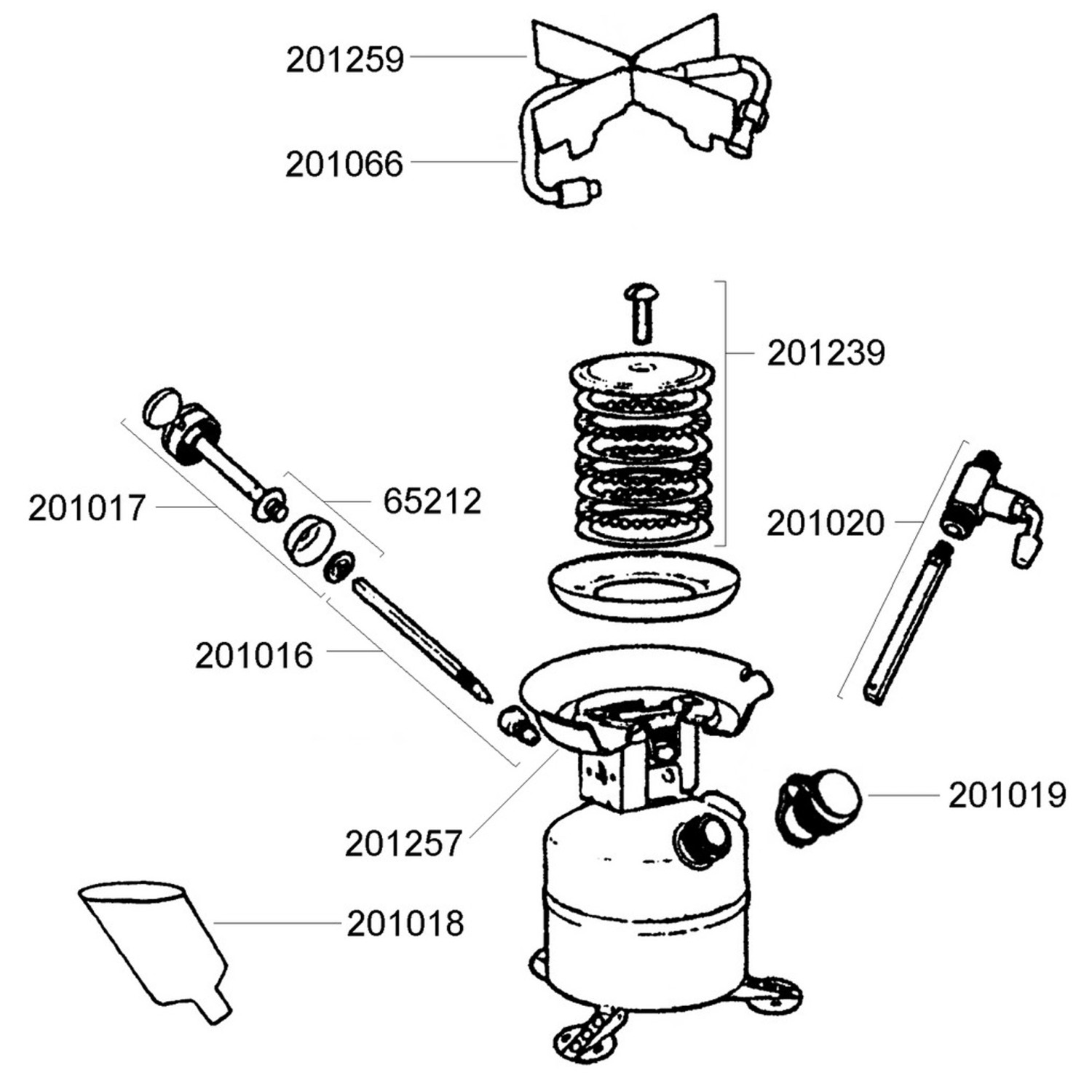 201259
201066
201239
201017
65212
201020
201016
201019
201257
201018