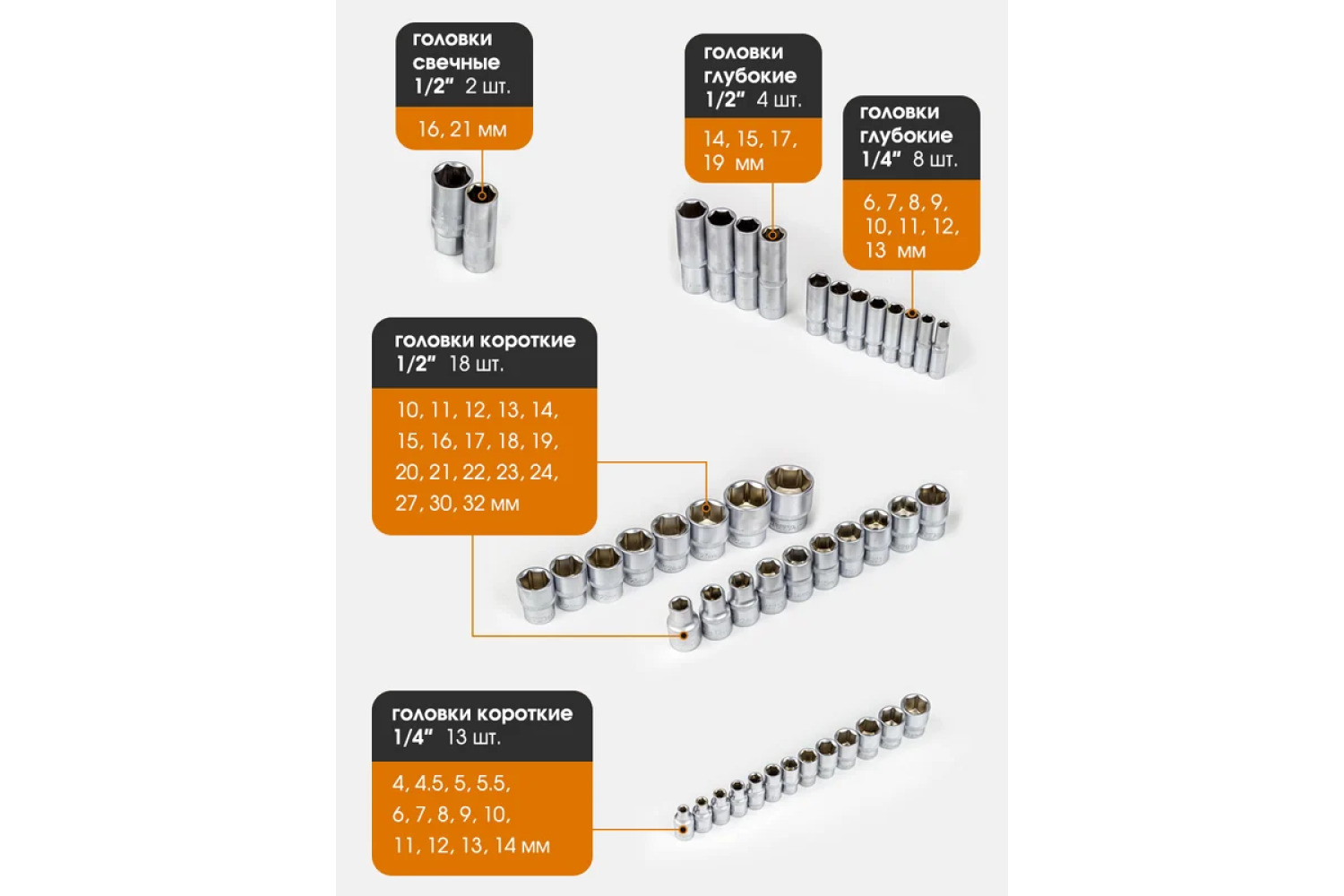 головки свечные
1/2" 2 шт.
16, 21 мм

головки глубокие
1/2" 4 шт.
14, 15, 17, 19 мм

головки глубокие
1/4" 8 шт.
6, 7, 8, 9, 10, 11, 12, 13 мм

головки короткие
1/2" 18 шт.
10, 11, 12, 13, 14, 15, 16, 17, 18, 19, 20, 21, 22, 23, 24, 27, 30, 32 мм

головки короткие
1/4" 13 шт.
4, 4.5, 5, 5.5, 6, 7, 8, 9, 10, 11, 12, 13, 14 мм