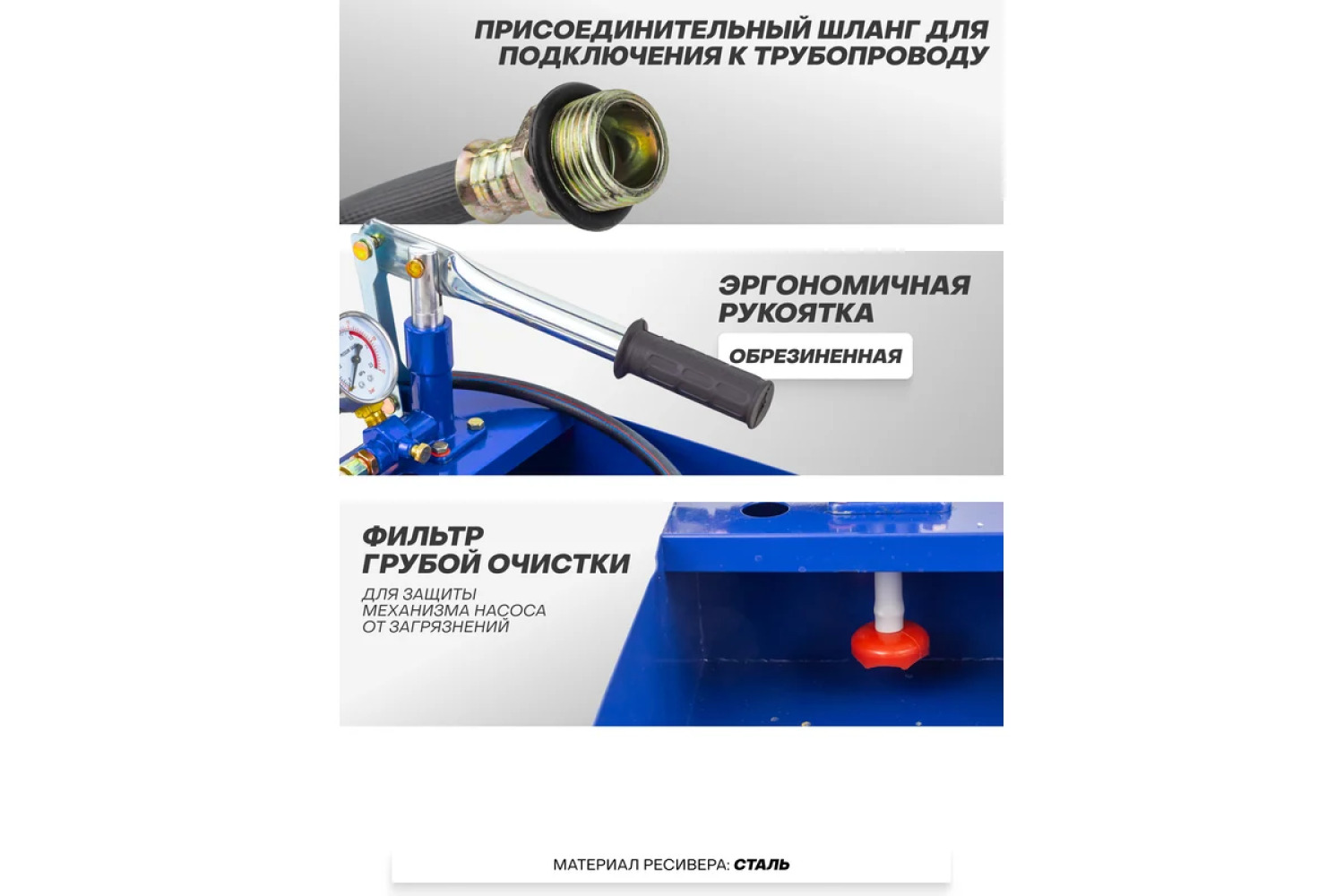 ПРИСОЕДИНИТЕЛЬНЫЙ ШЛАНГ ДЛЯ ПОДКЛЮЧЕНИЯ К ТРУБОПРОВОДУ

ЭРГОНОМИЧНАЯ РУКОЯТКА

ОБРЕЗИНЕННАЯ

ФИЛЬТР ГРУБОЙ ОЧИСТКИ

ДЛЯ ЗАЩИТЫ МЕХАНИЗМА НАСОСА ОТ ЗАГРЯЗНЕНИЙ

МАТЕРИАЛ РЕСИВЕРА: СТАЛЬ