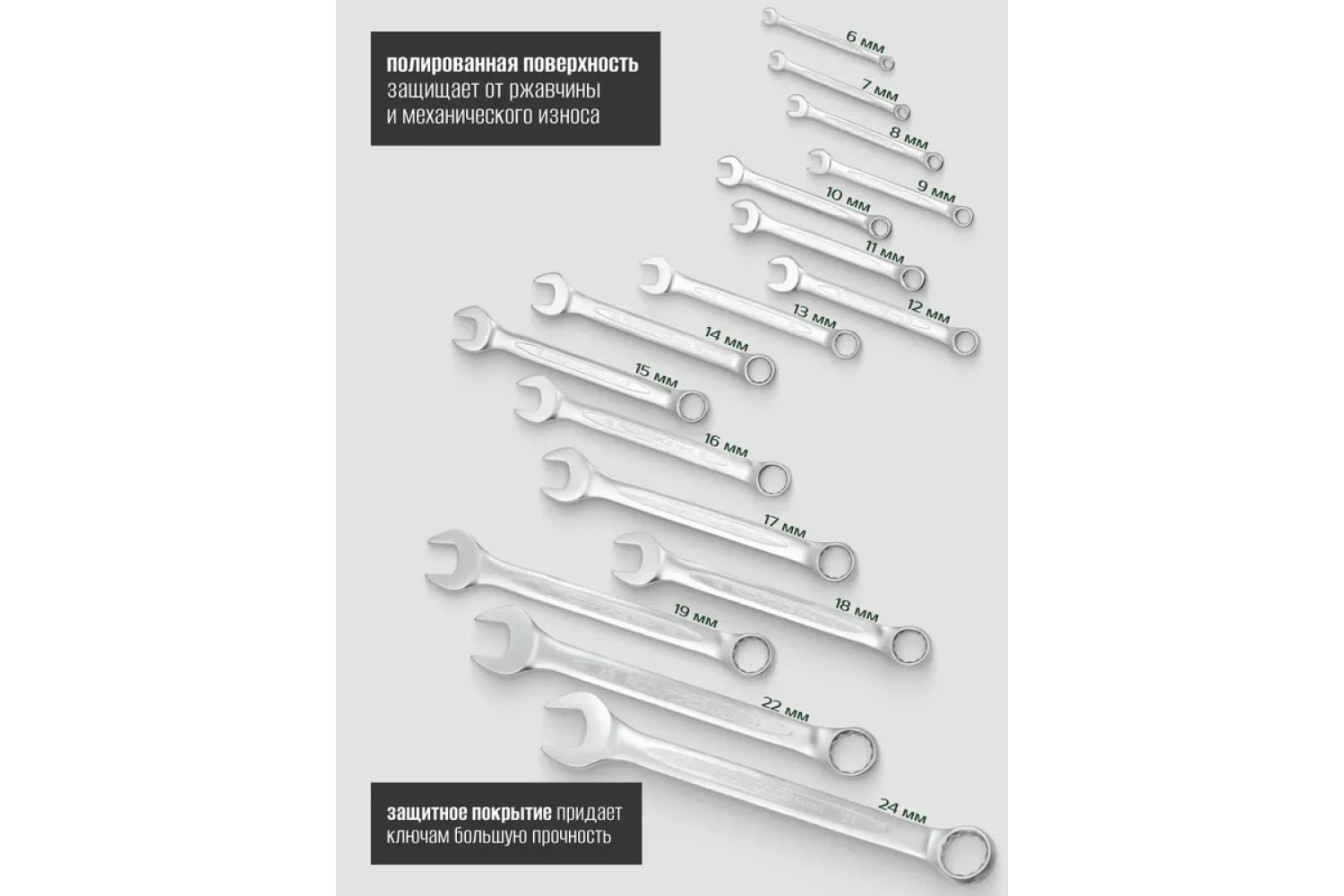 полированная поверхность защищает от ржавчины и механического износа

6 мм
7 мм
8 мм
9 мм
10 мм
11 мм
12 мм
13 мм
14 мм
15 мм
16 мм
17 мм
18 мм
19 мм
22 мм
24 мм

защитное покрытие придает ключам большую прочность