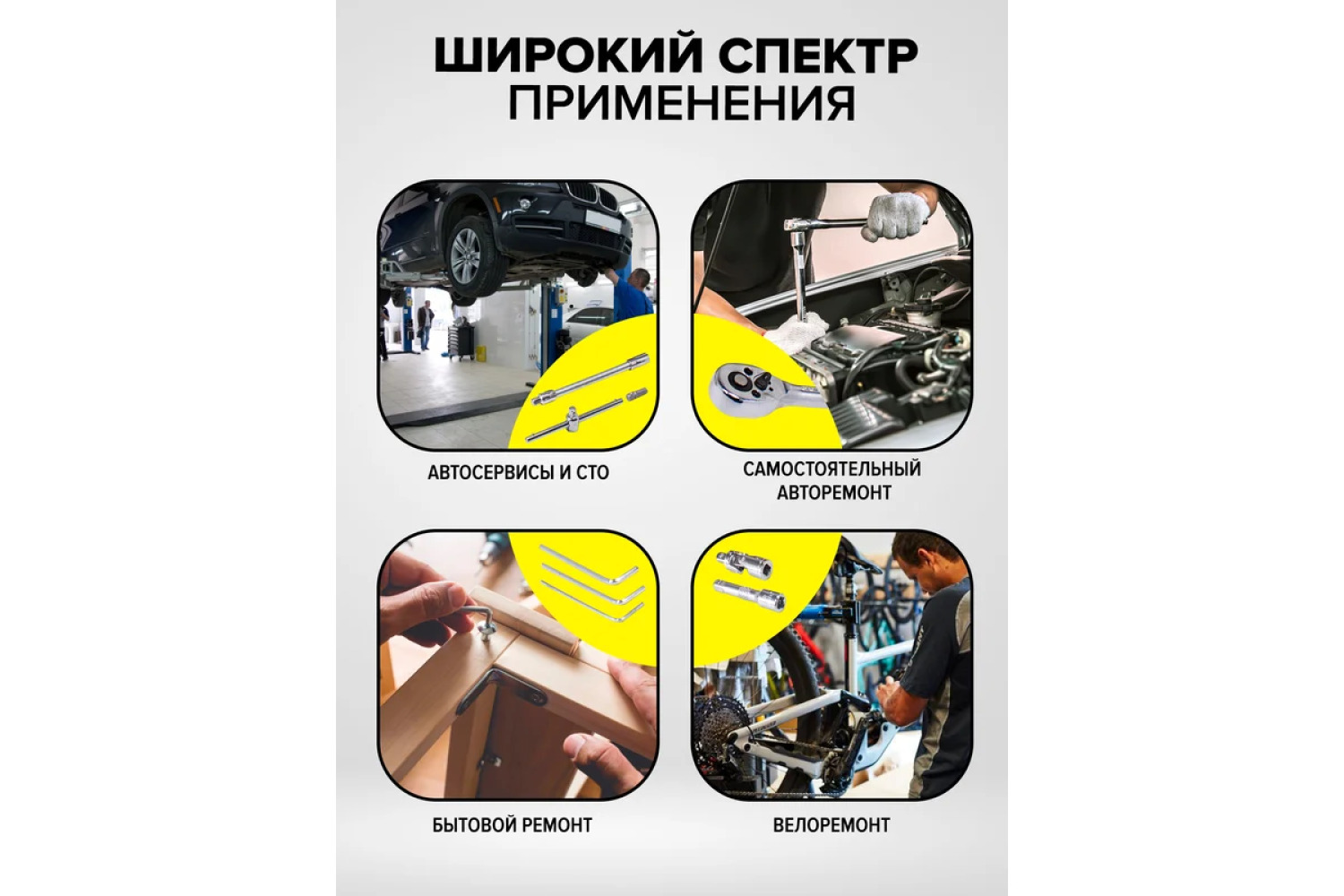 ШИРОКИЙ СПЕКТР ПРИМЕНЕНИЯ

АВТОСЕРВИСЫ И СТО

САМОСТОЯТЕЛЬНЫЙ АВТОРЕМОНТ

БЫТОВОЙ РЕМОНТ

ВЕЛОРЕМОНТ