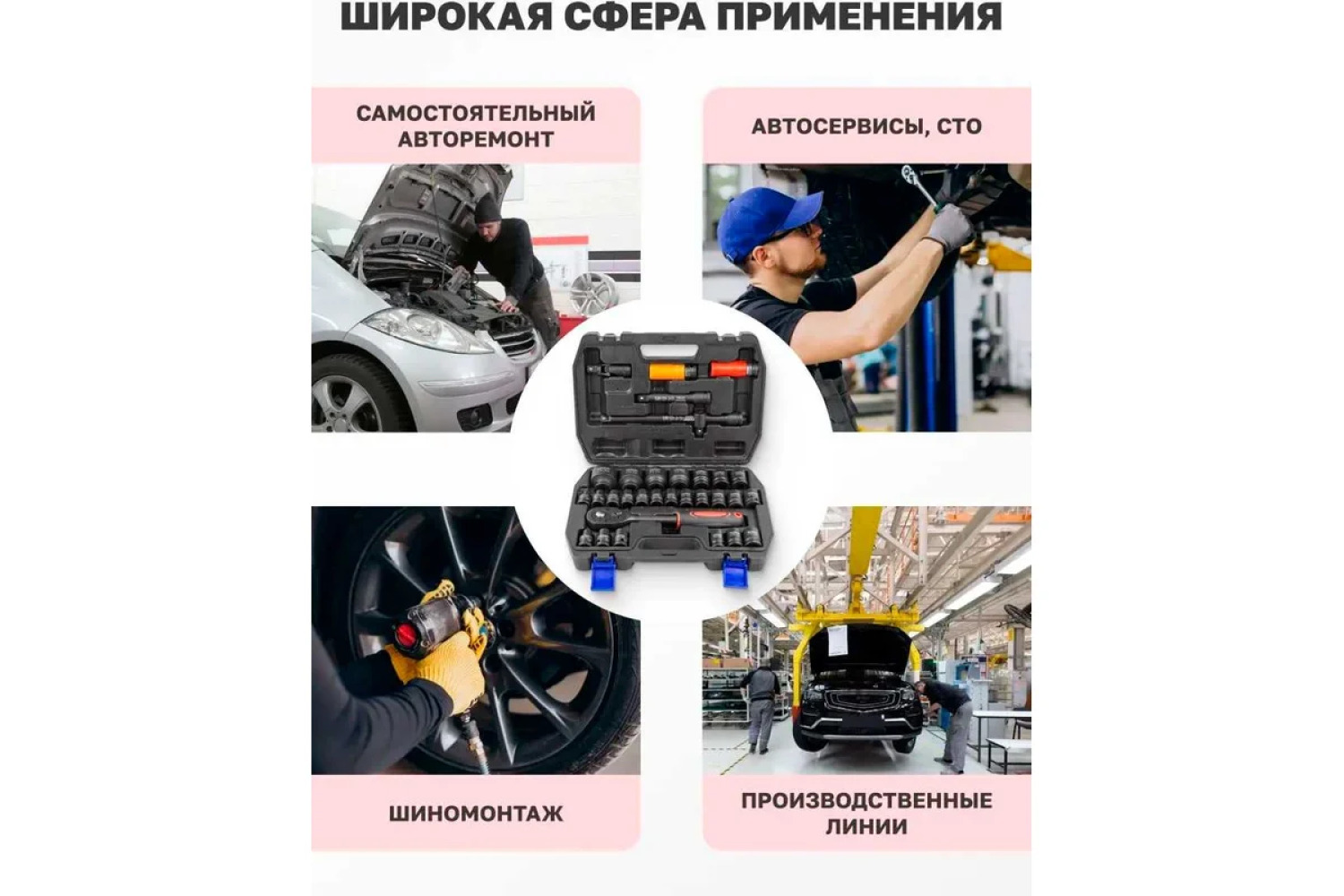 ШИРОКАЯ СФЕРА ПРИМЕНЕНИЯ

САМОСТОЯТЕЛЬНЫЙ АВТОРЕМОНТ

АВТОСЕРВИСЫ, СТО

ШИНОМОНТАЖ

ПРОИЗВОДСТВЕННЫЕ ЛИНИИ