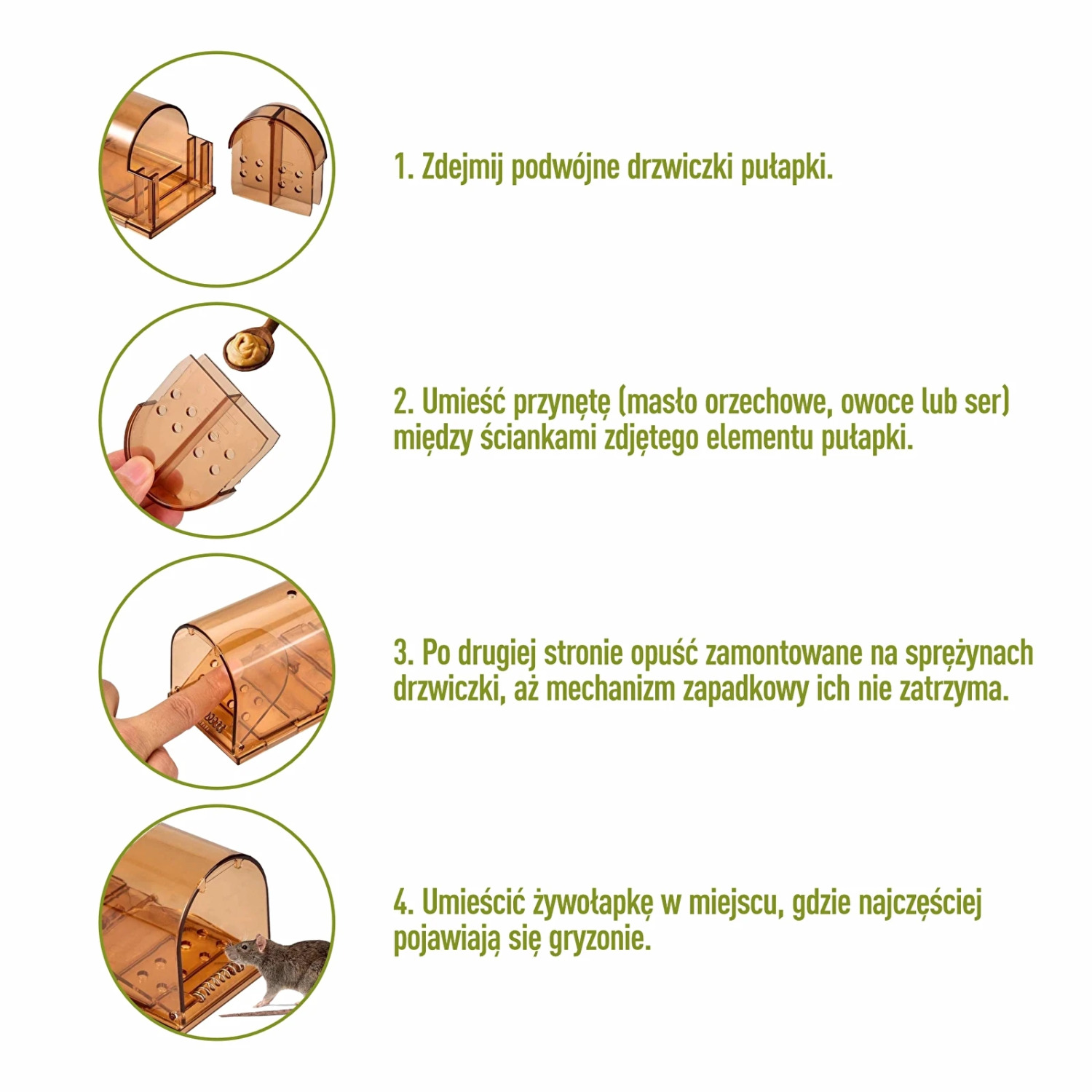 1. Zdejmij podwójne drzwiczki pułapki.

2. Umieść przynętę (masło orzechowe, owoce lub ser) między ściankami zdjętego elementu pułapki.

3. Po drugiej stronie opuść zamontowane na sprężynach drzwiczki, aż mechanizm zapadkowy ich nie zatrzyma.

4. Umieścić żywołapkę w miejscu, gdzie najczęściej pojawiają się gryzonie.