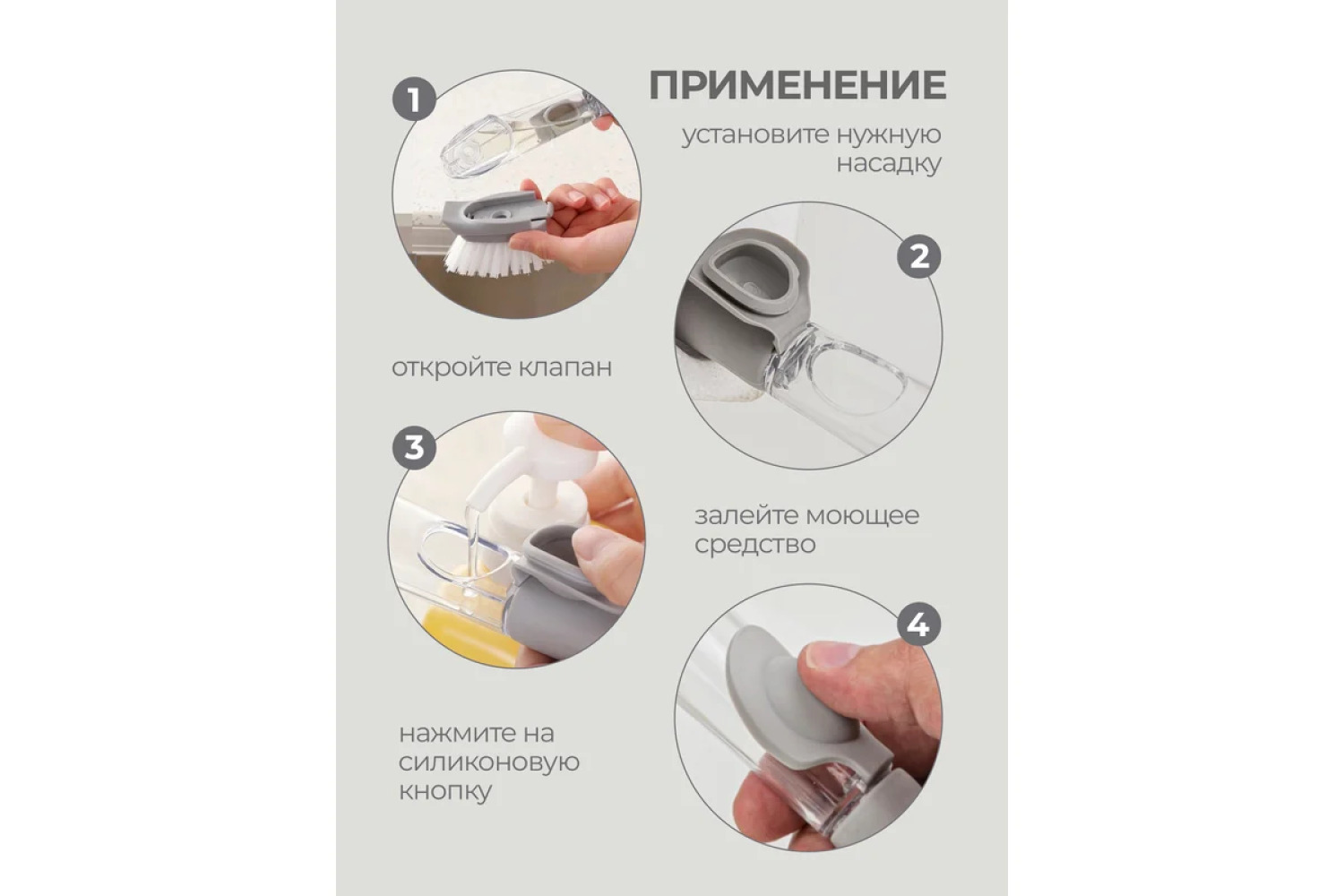 ПРИМЕНЕНИЕ

1

установите нужную насадку

2

откройте клапан

3

залейте моющее средство

4

нажмите на силиконовую кнопку