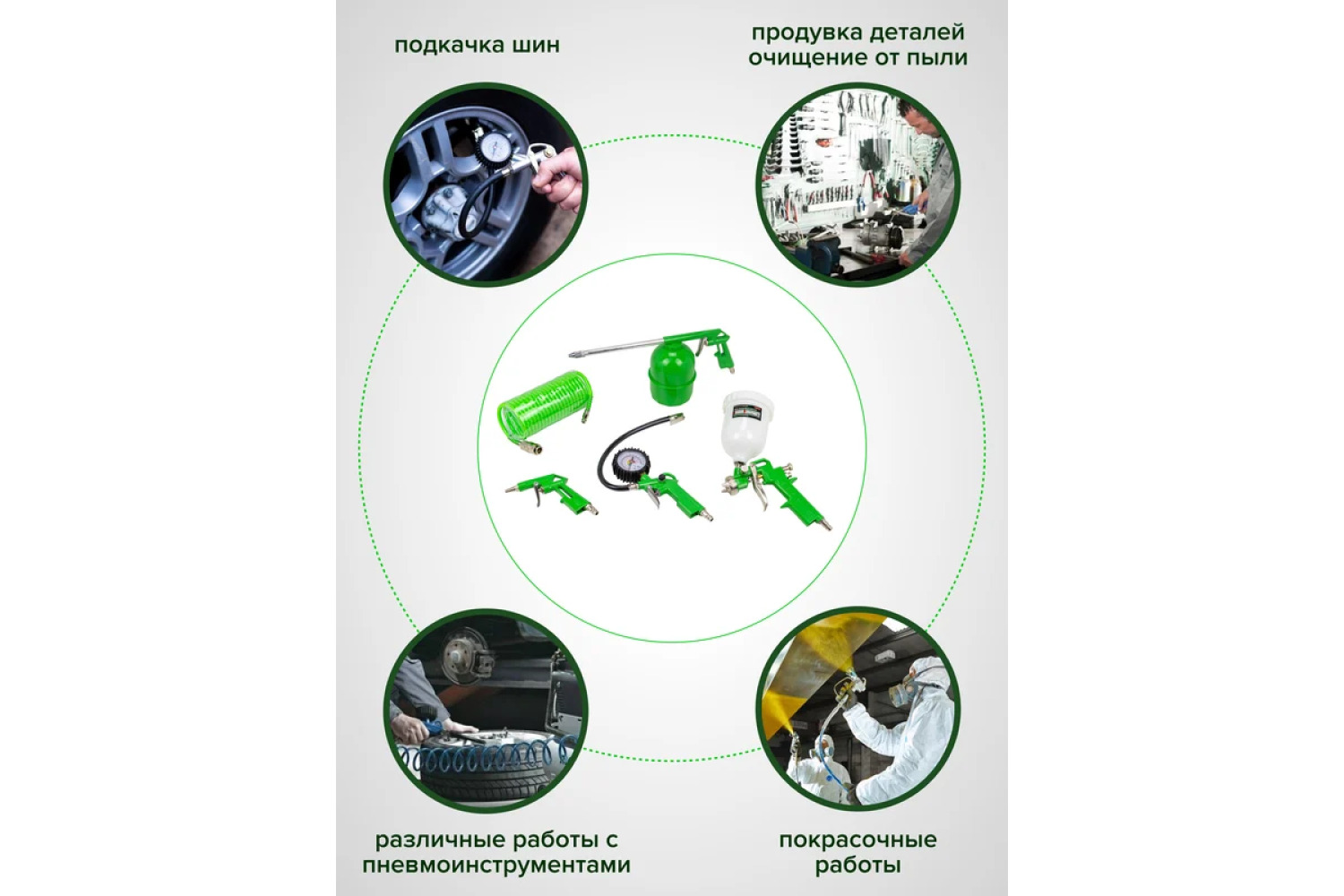 подкачка шин

продувка деталей очищение от пыли

различные работы с пневмоинструментами

покрасочные работы