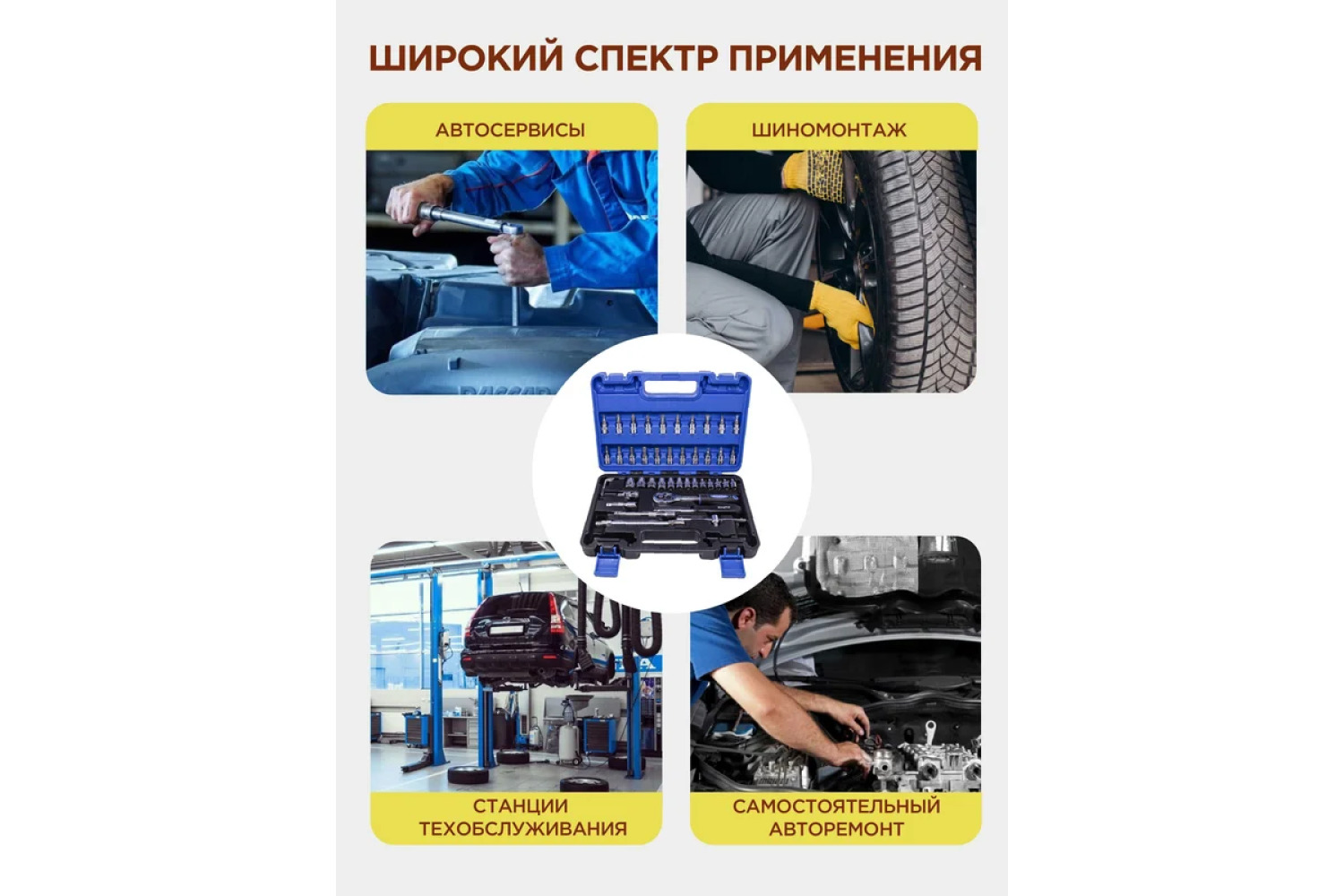 ШИРОКИЙ СПЕКТР ПРИМЕНЕНИЯ

АВТОСЕРВИСЫ

ШИНОМОНТАЖ

СТАНЦИИ ТЕХОБСЛУЖИВАНИЯ

САМОСТОЯТЕЛЬНЫЙ АВТОРЕМОНТ