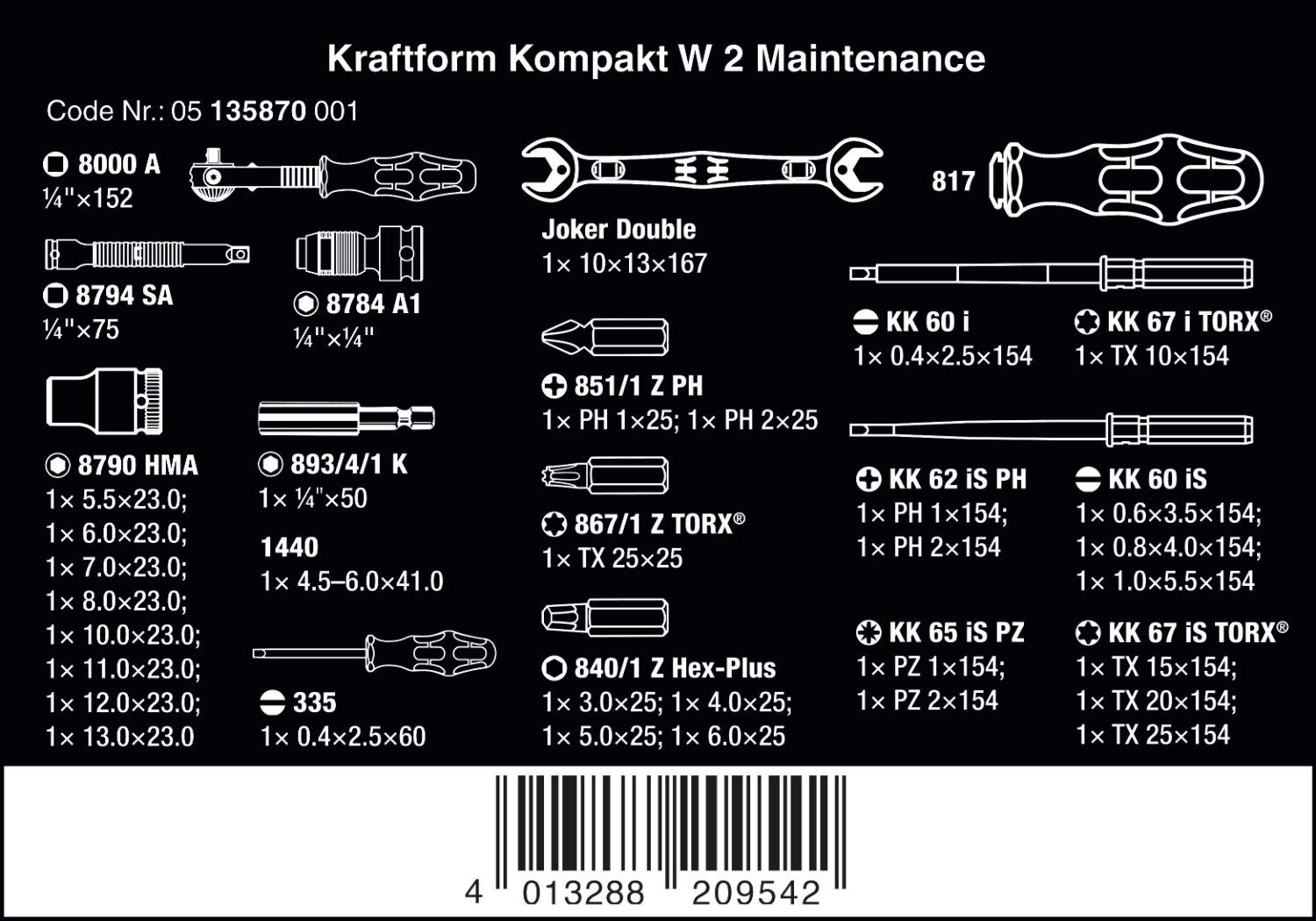 Kraftform Kompakt W 2 Maintenance

Code Nr.: 05 135870 001

8000 A
¼"×152

8794 SA
¼"×75

8784 A1
¼"×¼"

8790 HMA
1× 5.5×23.0;
1× 6.0×23.0;
1× 7.0×23.0;
1× 8.0×23.0;
1× 10.0×23.0;
1× 11.0×23.0;
1× 12.0×23.0;
1× 13.0×23.0

893/4/1 K
1× ¼"×50

1440
1× 4.5–6.0×41.0

335
1× 0.4×2.5×60

Joker Double
1× 10×13×167

851/1 Z PH
1× PH 1×25; 1× PH 2×25

867/1 Z TORX®
1× TX 25×25

840/1 Z Hex-Plus
1× 3.0×25; 1× 4.0×25;
1× 5.0×25; 1× 6.0×25

817

KK 60 i
1× 0.4×2.5×154

KK 67 i TORX®
1× TX 10×154

KK 62 iS PH
1× PH 1×154;
1× PH 2×154

KK 60 iS
1× 0.6×3.5×154;
1× 0.8×4.0×154;
1× 1.0×5.5×154

KK 65 iS PZ
1× PZ 1×154;
1× PZ 2×154

KK 67 iS TORX®
1× TX 15×154;
1× TX 20×154;
1× TX 25×154

4 013288 209542