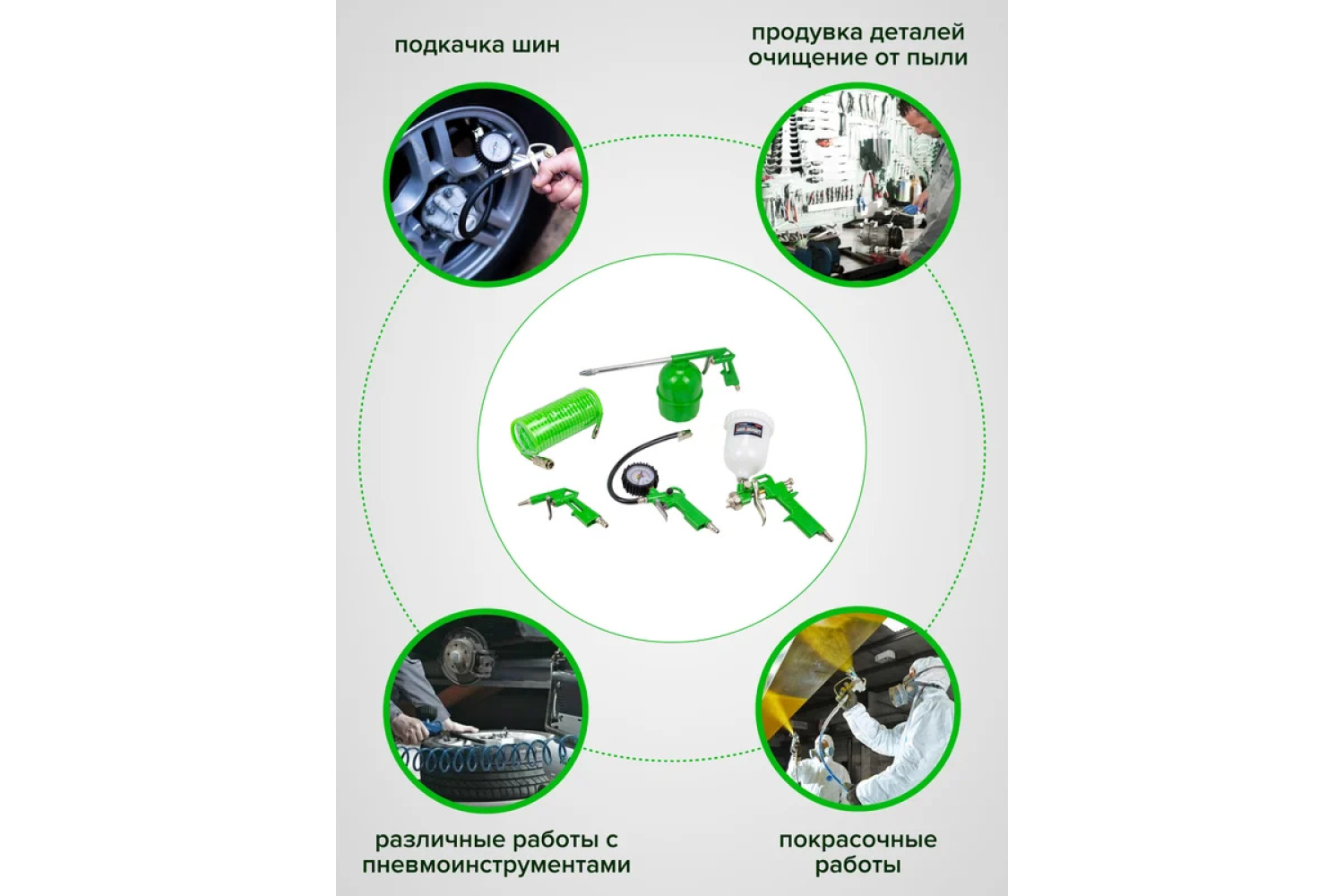 подкачка шин

продувка деталей
очищение от пыли

различные работы с
пневмоинструментами

покрасочные
работы