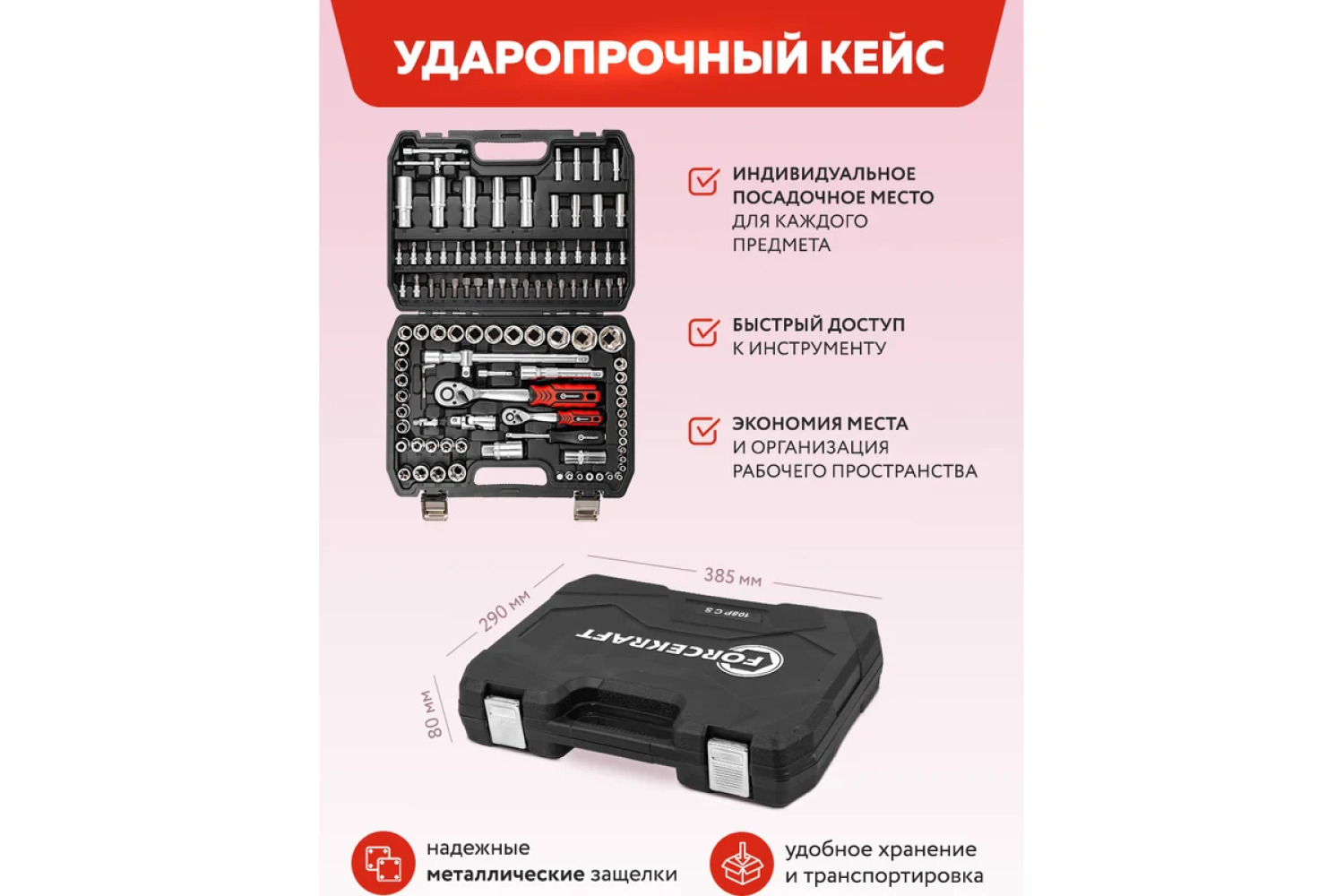 УДАРОПРОЧНЫЙ КЕЙС

ИНДИВИДУАЛЬНОЕ ПОСАДОЧНОЕ МЕСТО ДЛЯ КАЖДОГО ПРЕДМЕТА

БЫСТРЫЙ ДОСТУП К ИНСТРУМЕНТУ

ЭКОНОМИЯ МЕСТА И ОРГАНИЗАЦИЯ РАБОЧЕГО ПРОСТРАНСТВА

385 мм
290 мм
80 мм

108P C S
FORCEKRAFT

надежные металлические защелки

удобное хранение и транспортировка