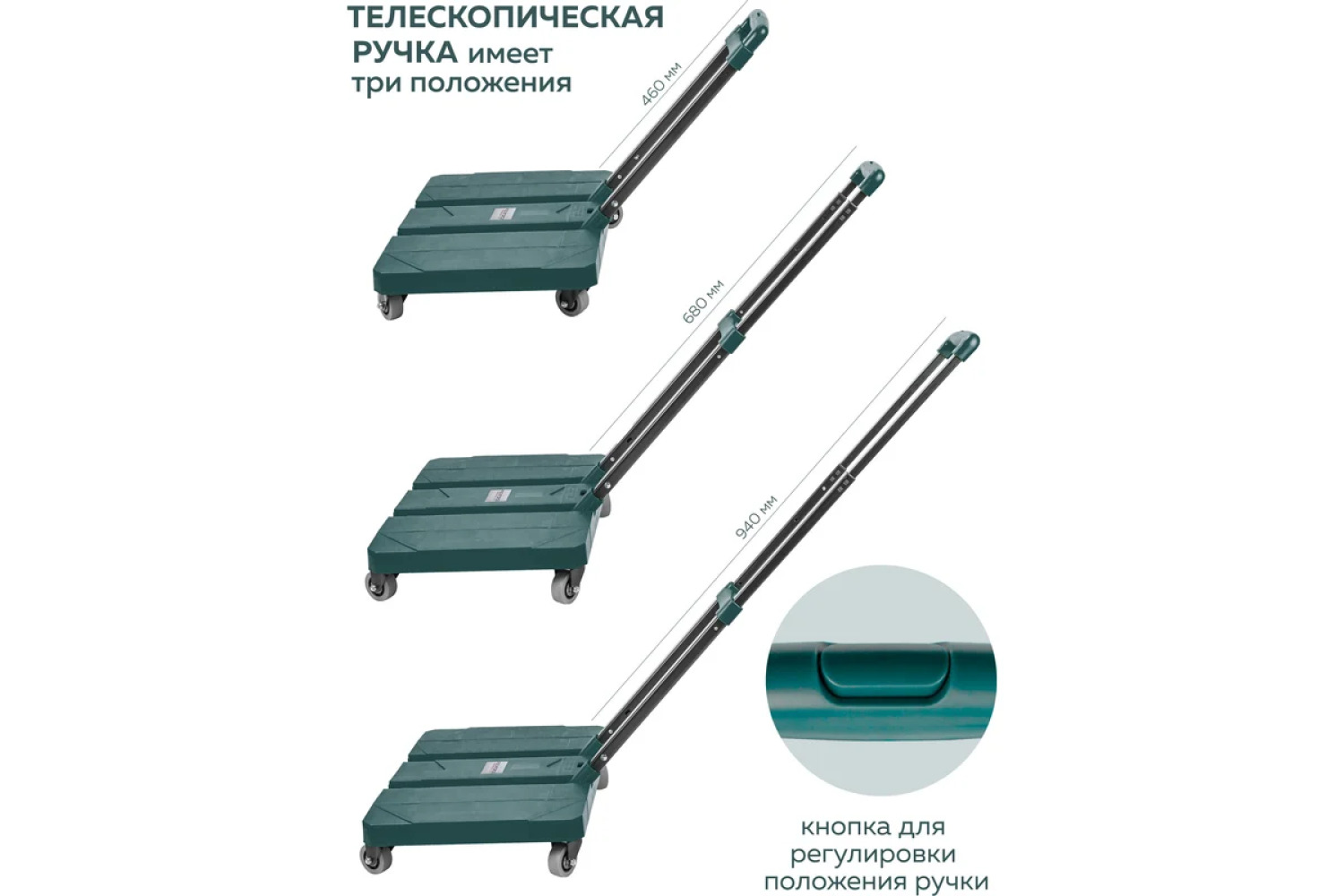 ТЕЛЕСКОПИЧЕСКАЯ РУЧКА имеет три положения

460 мм

680 мм

940 мм

кнопка для регулировки положения ручки