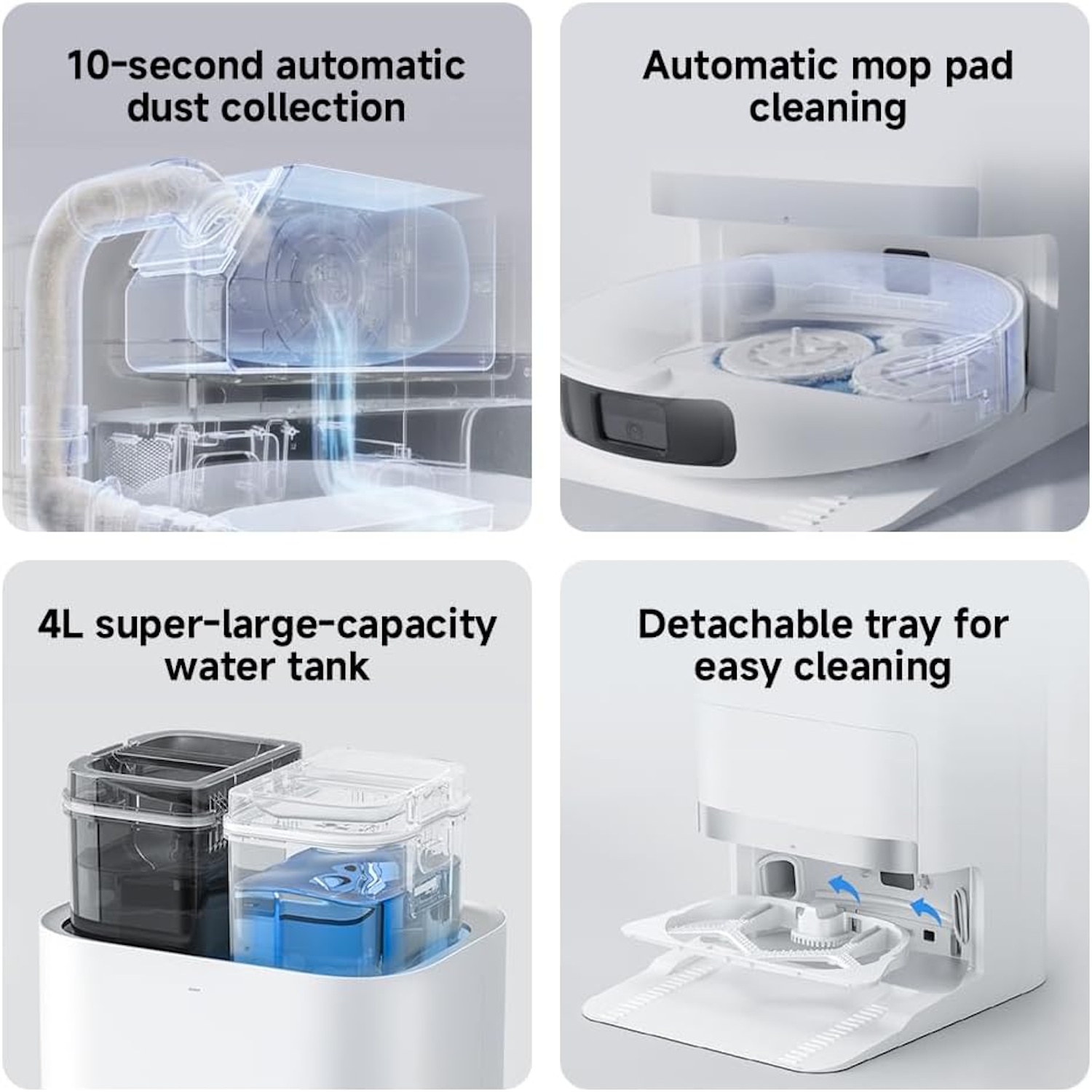 10-second automatic dust collection

Automatic mop pad cleaning

4L super-large-capacity water tank

Detachable tray for easy cleaning