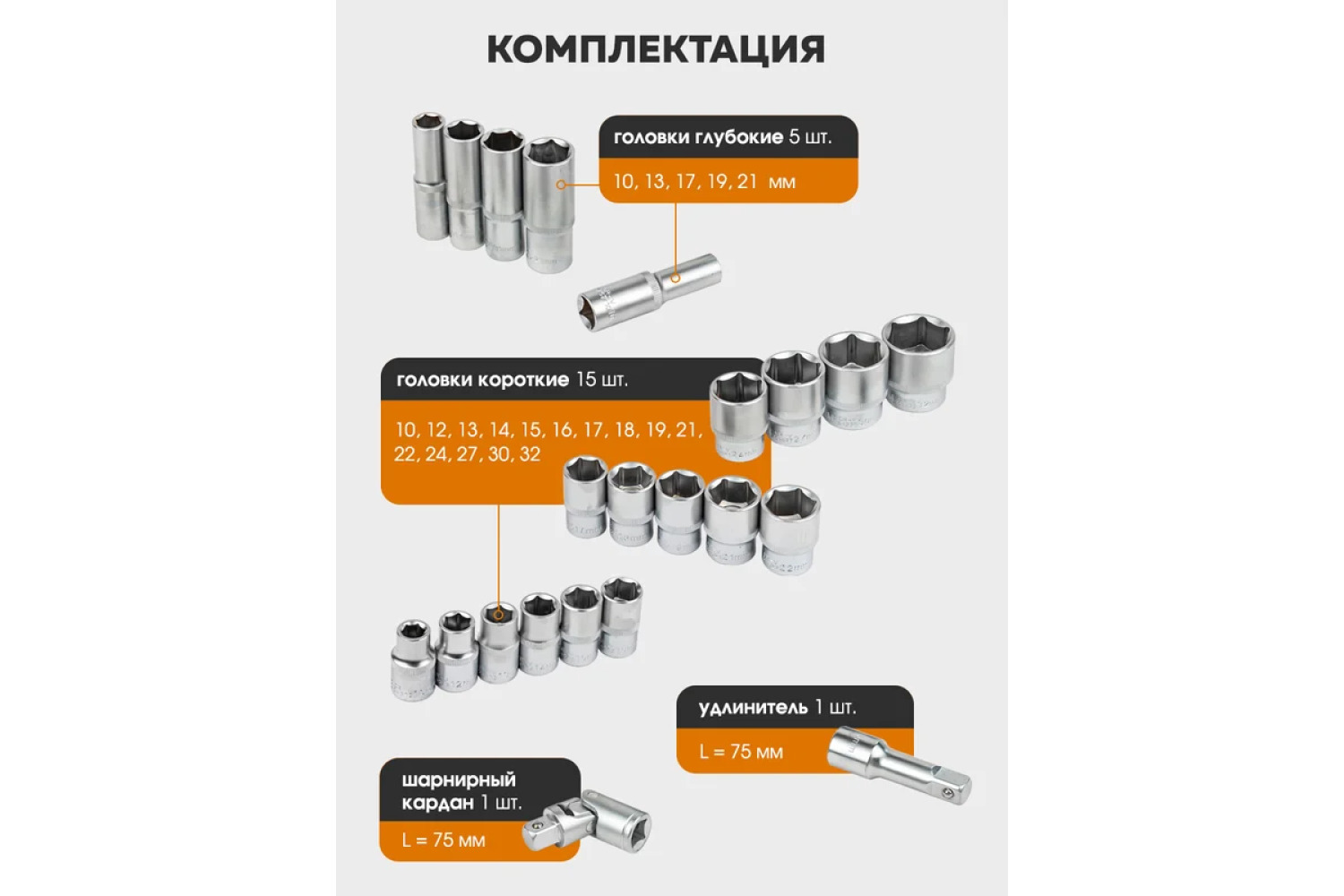 КОМПЛЕКТАЦИЯ

головки глубокие 5 шт.

10, 13, 17, 19, 21 мм

головки короткие 15 шт.

10, 12, 13, 14, 15, 16, 17, 18, 19, 21, 22, 24, 27, 30, 32

удлинитель 1 шт.

L = 75 мм

шарнирный кардан 1 шт.

L = 75 мм