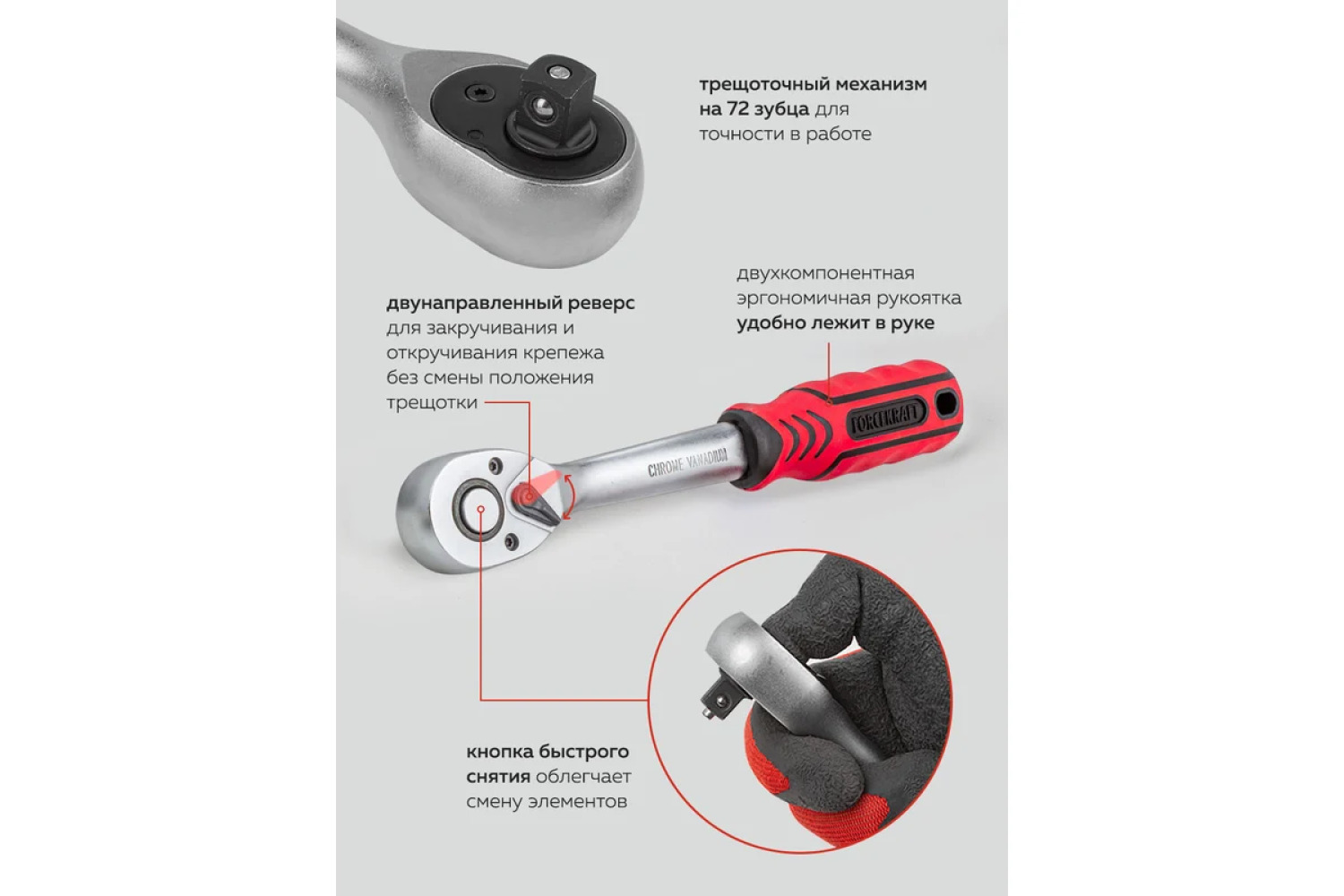 трещоточный механизм на 72 зубца для точности в работе

двухкомпонентная эргономичная рукоятка удобно лежит в руке

двунаправленный реверс для закручивания и откручивания крепежа без смены положения трещотки

FORCEKRAFT

CHROME VANADIUM

кнопка быстрого снятия облегчает смену элементов