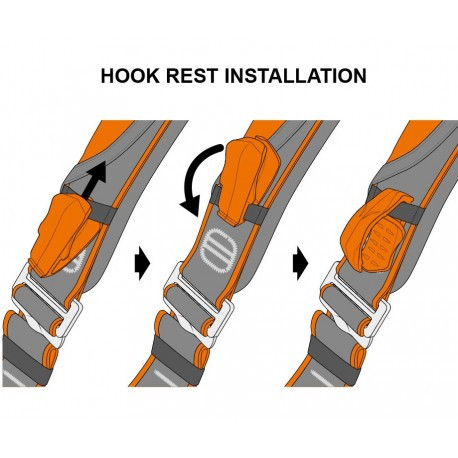 HOOK REST INSTALLATION