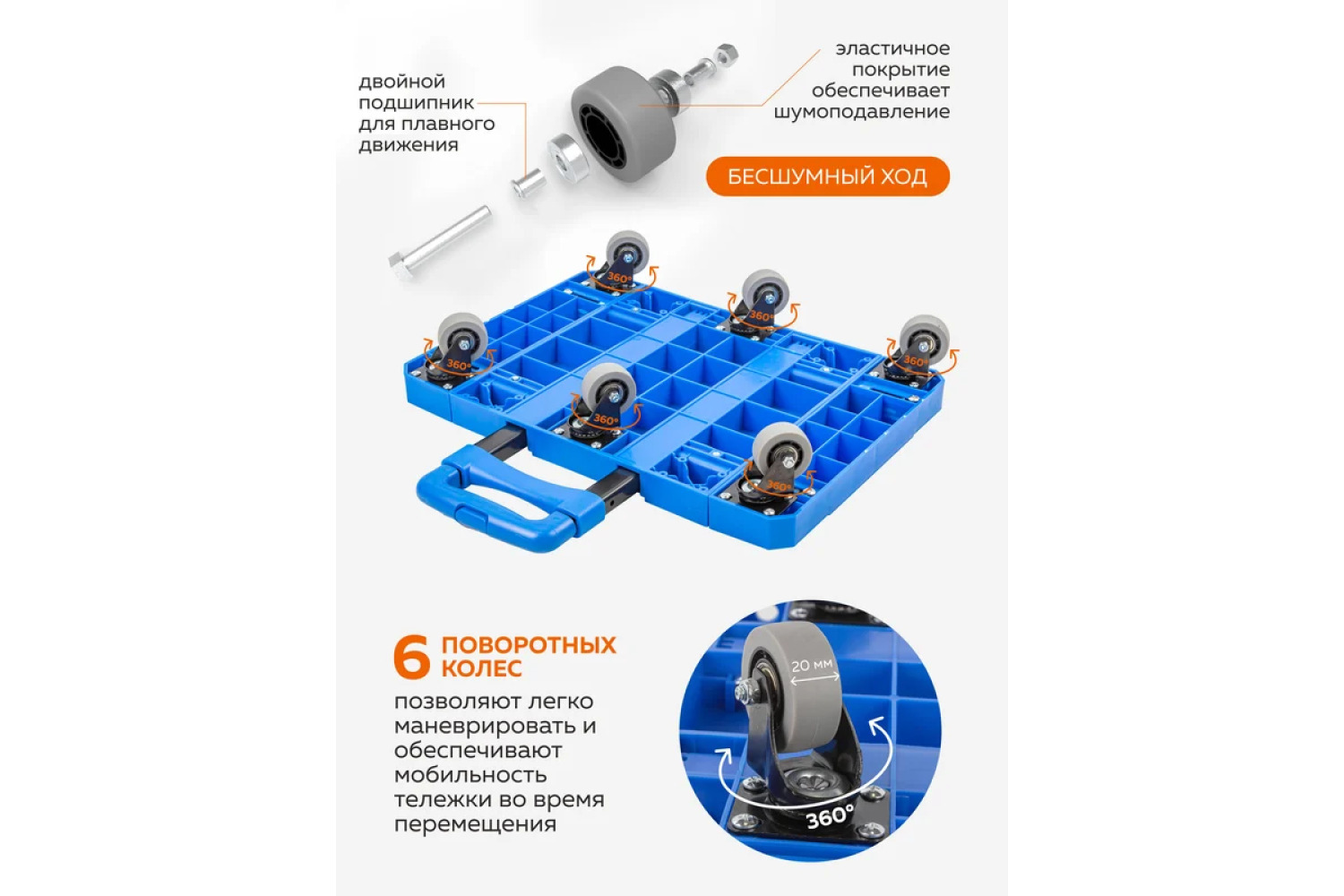 двойной подшипник для плавного движения

эластичное покрытие обеспечивает шумоподавление

БЕСШУМНЫЙ ХОД

360°

360°

360°

360°

360°

360°

6 ПОВОРОТНЫХ КОЛЕС

позволяют легко маневрировать и обеспечивают мобильность тележки во время перемещения

20 мм

360°