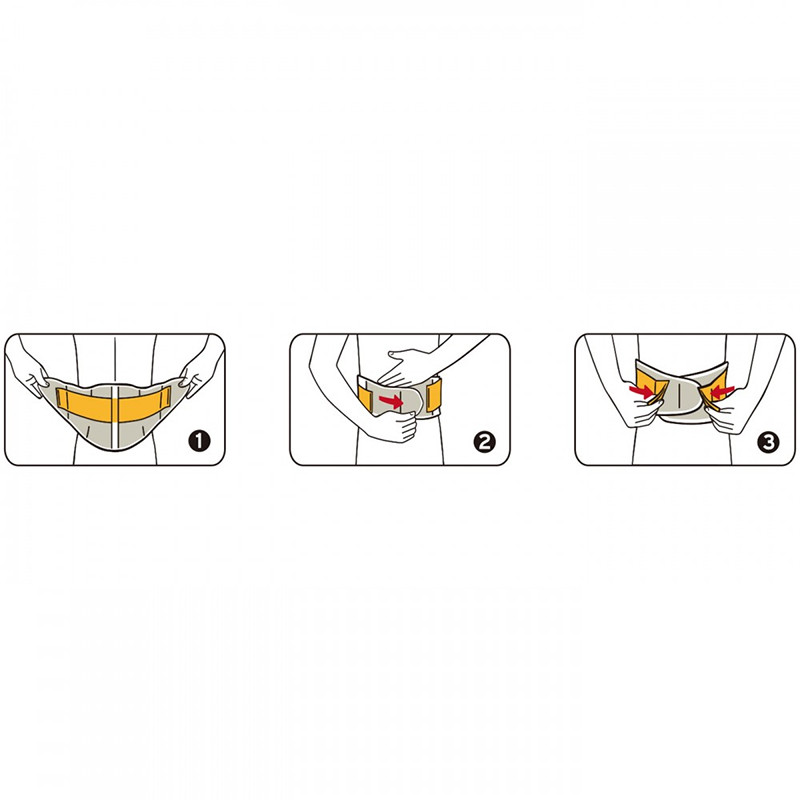 1

2

3