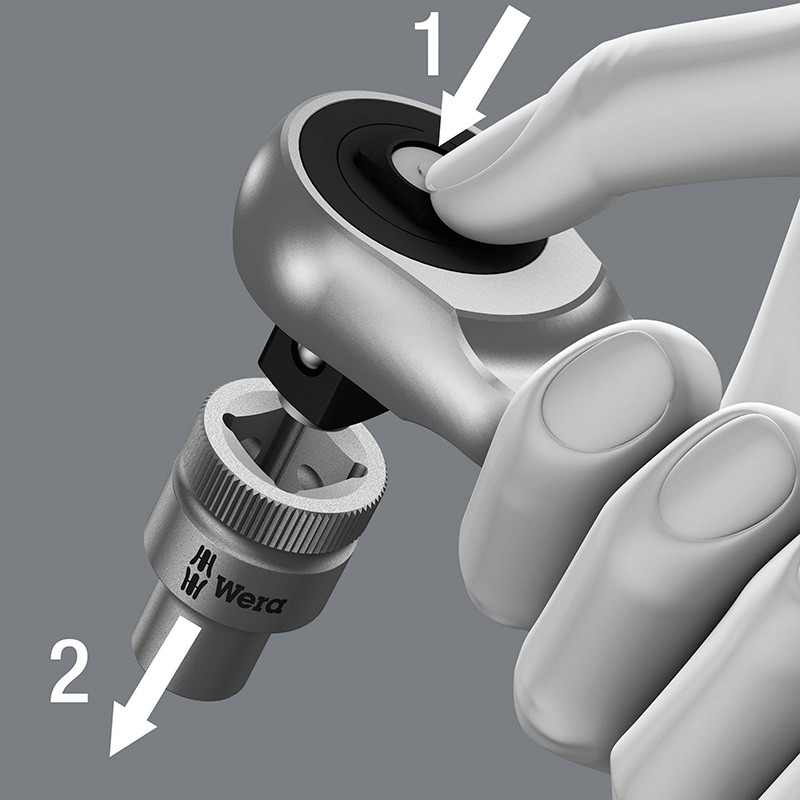 1
Wera
2