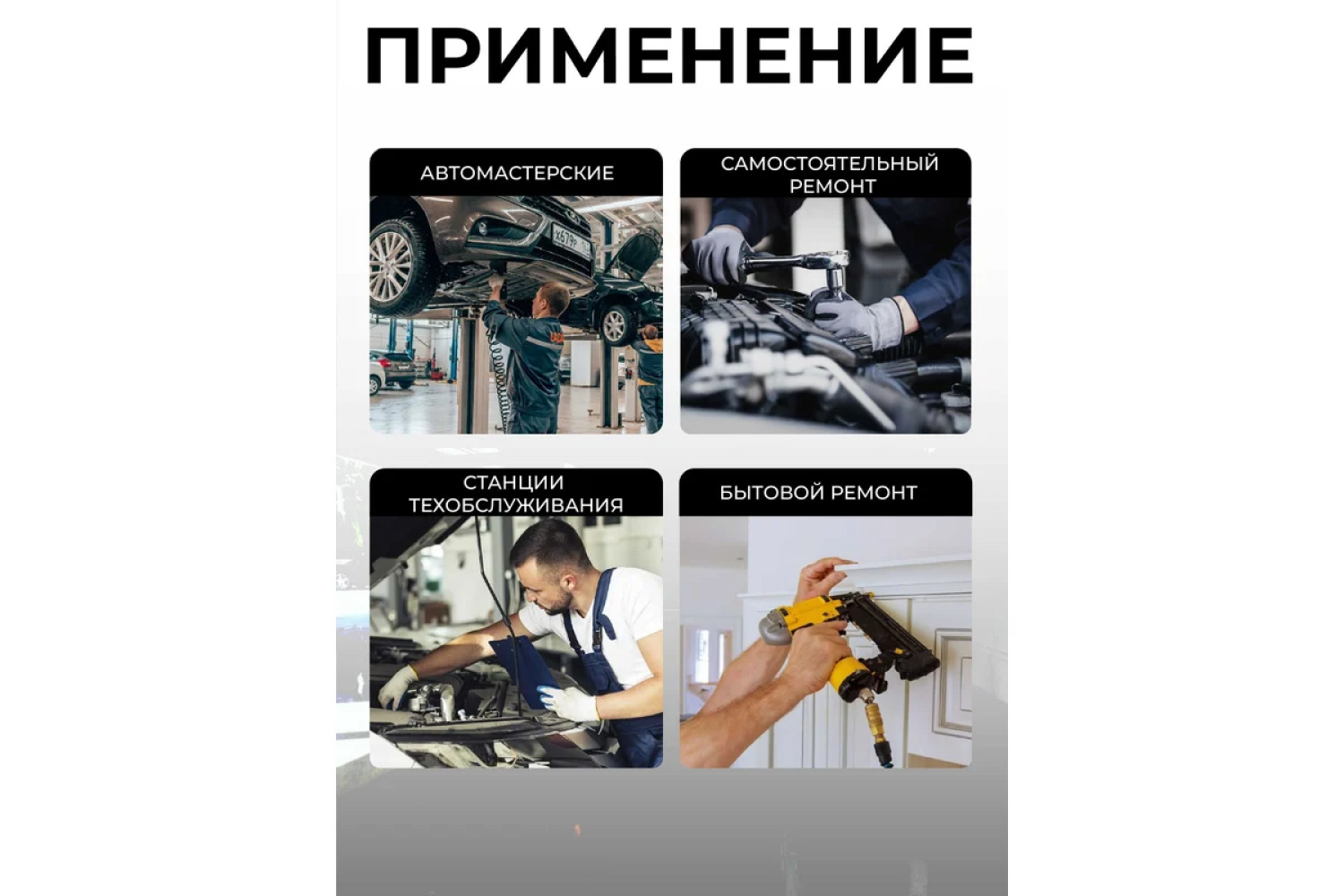 ПРИМЕНЕНИЕ

АВТОМАСТЕРСКИЕ

САМОСТОЯТЕЛЬНЫЙ РЕМОНТ

СТАНЦИИ ТЕХОБСЛУЖИВАНИЯ

БЫТОВОЙ РЕМОНТ