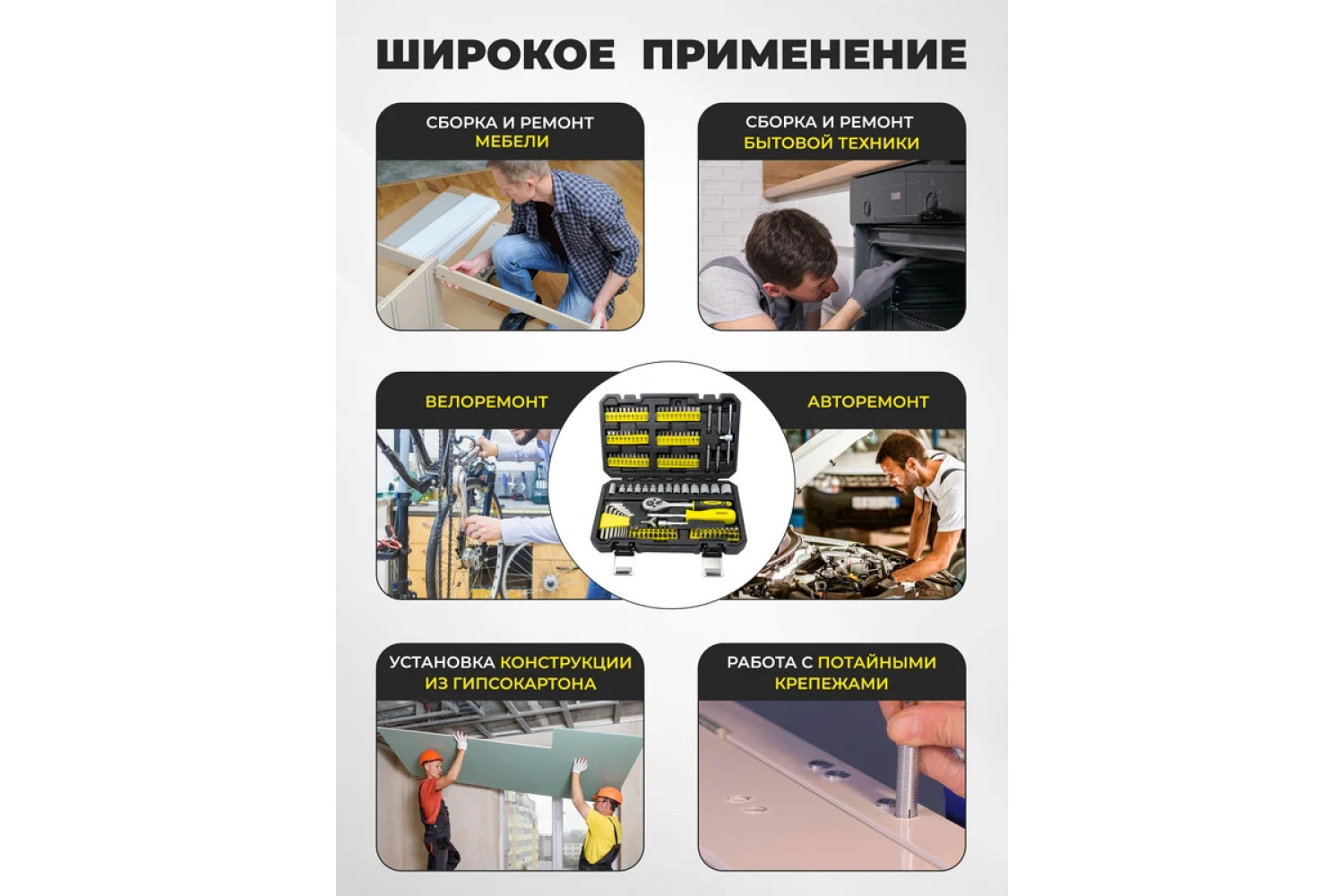 ШИРОКОЕ ПРИМЕНЕНИЕ

СБОРКА И РЕМОНТ МЕБЕЛИ

СБОРКА И РЕМОНТ БЫТОВОЙ ТЕХНИКИ

ВЕЛОРЕМОНТ

АВТОРЕМОНТ

УСТАНОВКА КОНСТРУКЦИИ ИЗ ГИПСОКАРТОНА

РАБОТА С ПОТАЙНЫМИ КРЕПЕЖАМИ