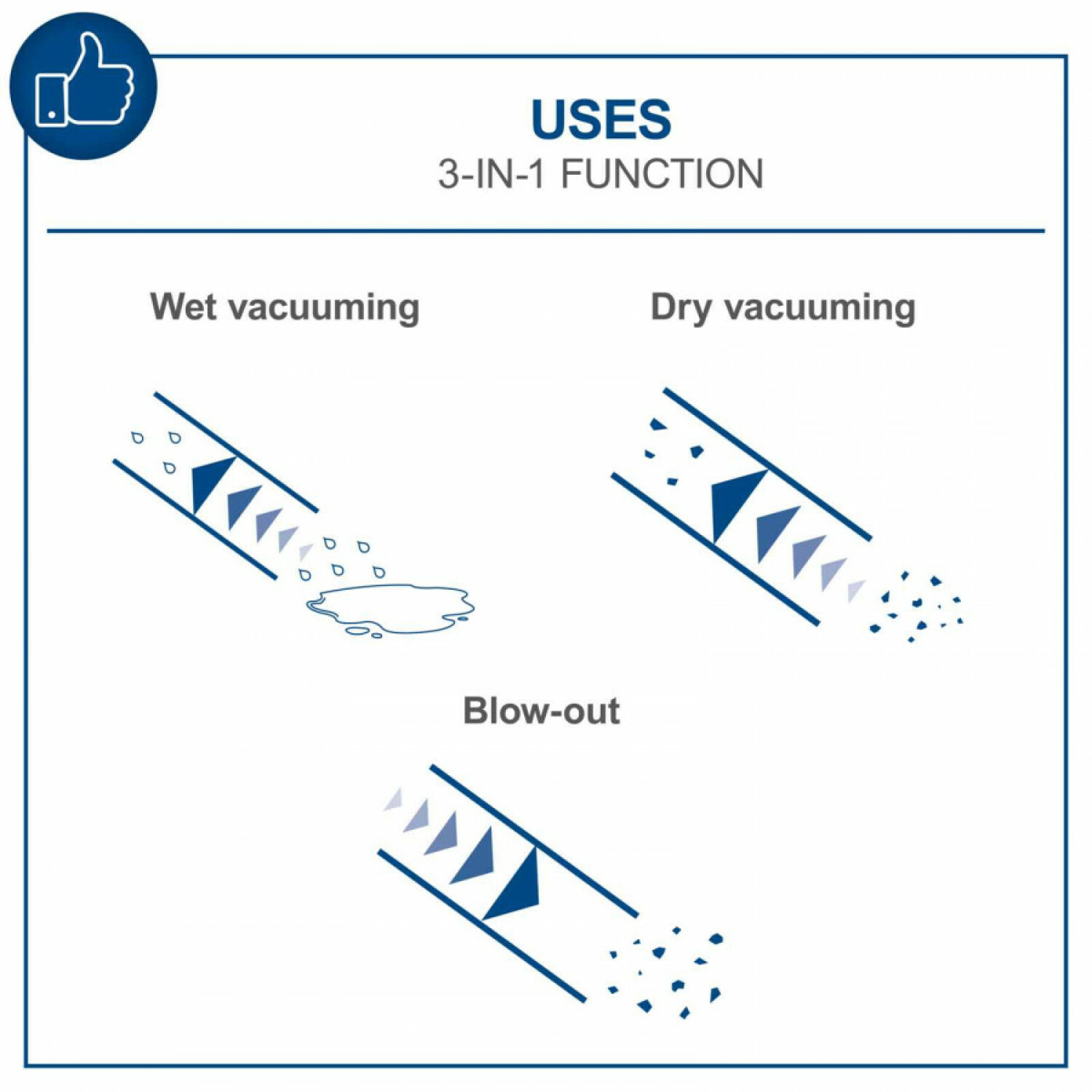 USES
3-IN-1 FUNCTION

Wet vacuuming

Dry vacuuming

Blow-out