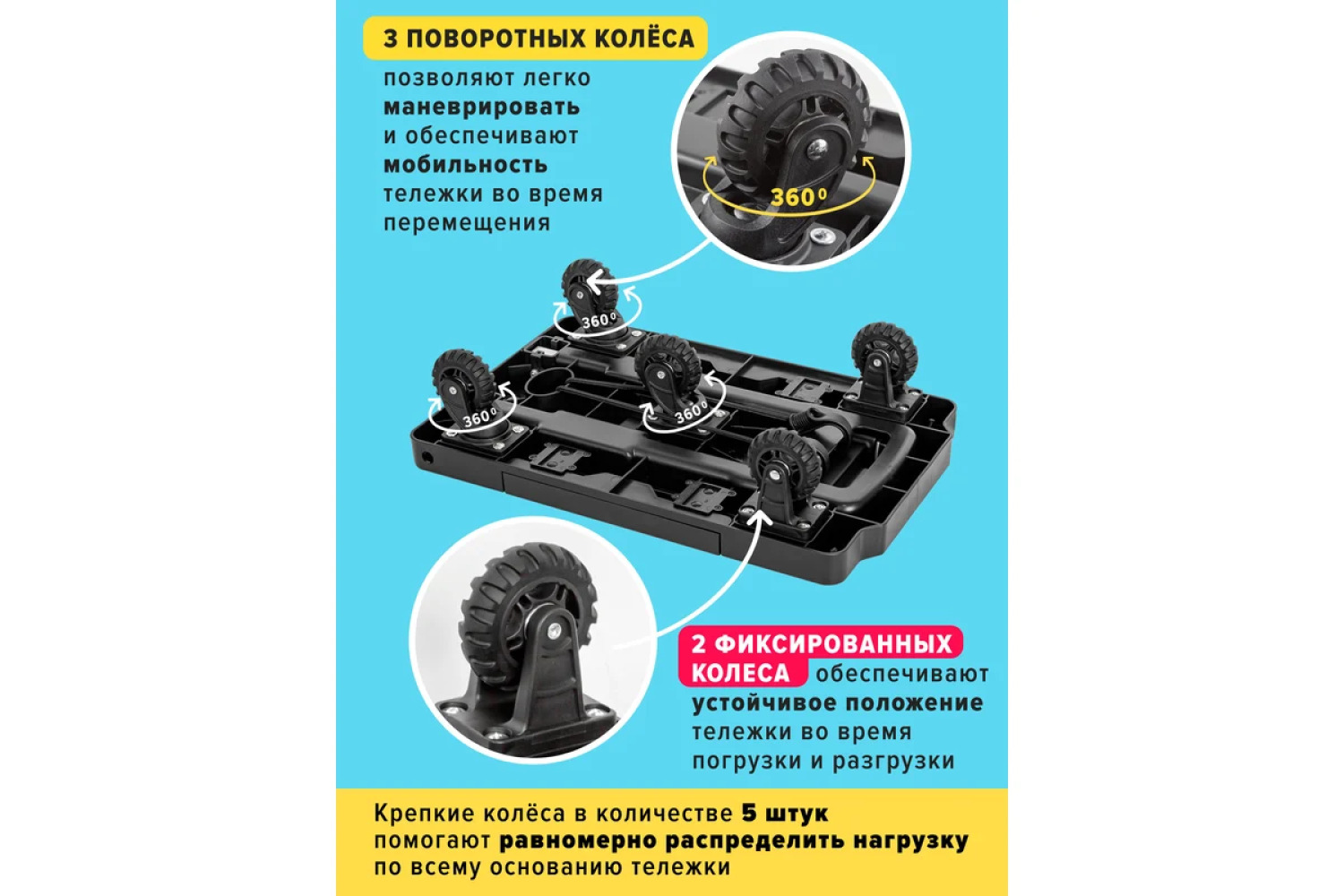 3 ПОВОРОТНЫХ КОЛЁСА

позволяют легко маневрировать и обеспечивают мобильность тележки во время перемещения

$360^0$

$360^0$

$360^0$

$360^0$

2 ФИКСИРОВАННЫХ КОЛЕСА обеспечивают устойчивое положение тележки во время погрузки и разгрузки

Крепкие колёса в количестве 5 штук помогают равномерно распределить нагрузку по всему основанию тележки