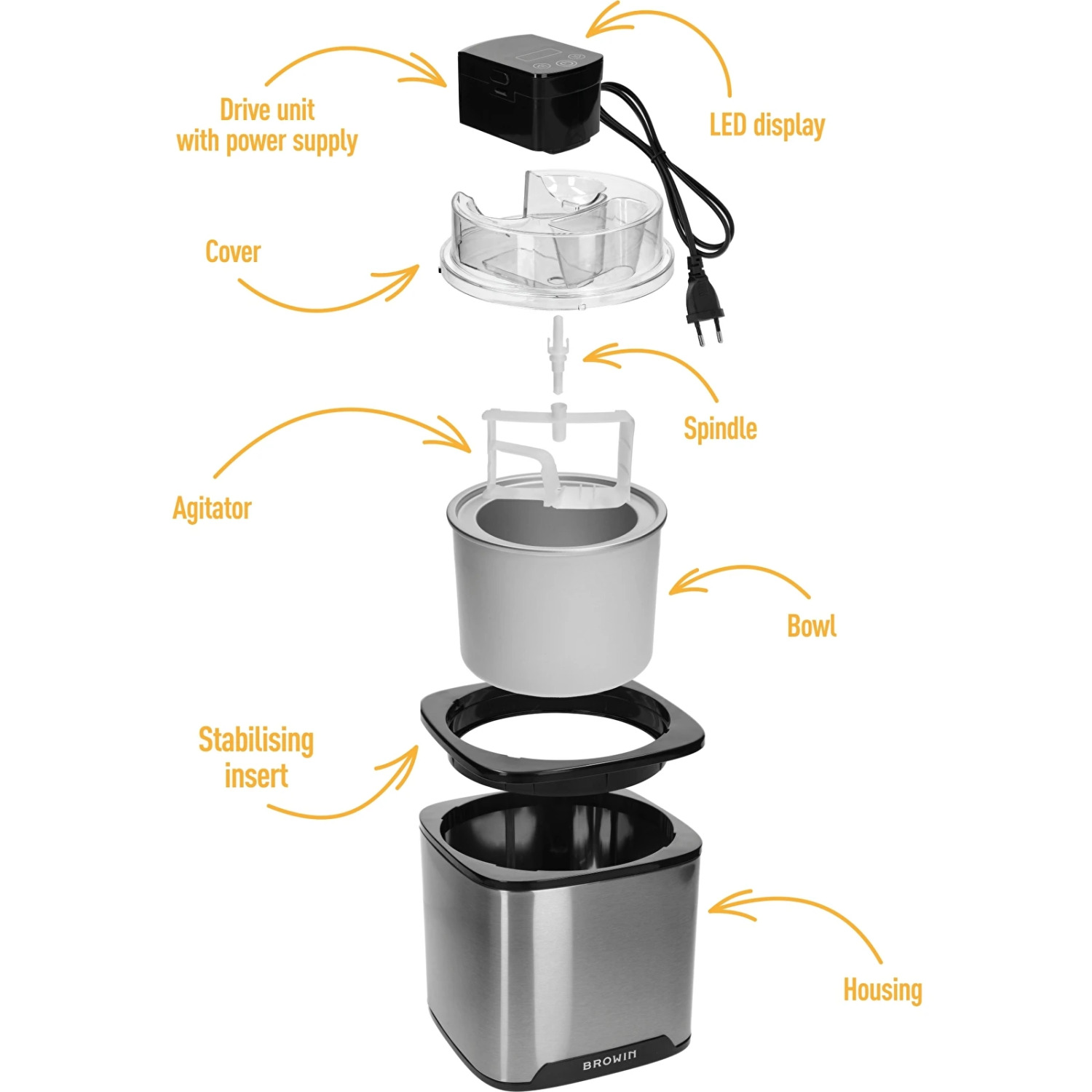 Drive unit
with power supply

LED display

Cover

Spindle

Agitator

Bowl

Stabilising
insert

Housing

BROWIN