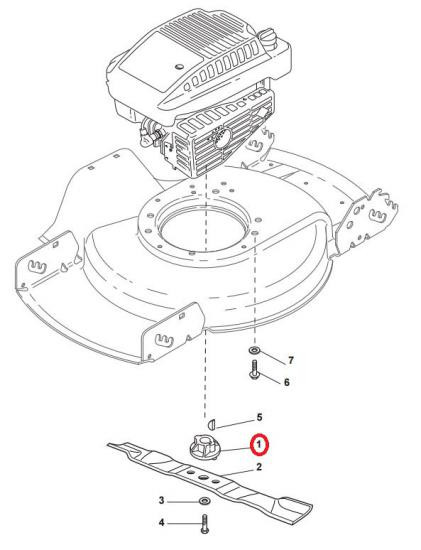 7
6
5
1
2
3
4