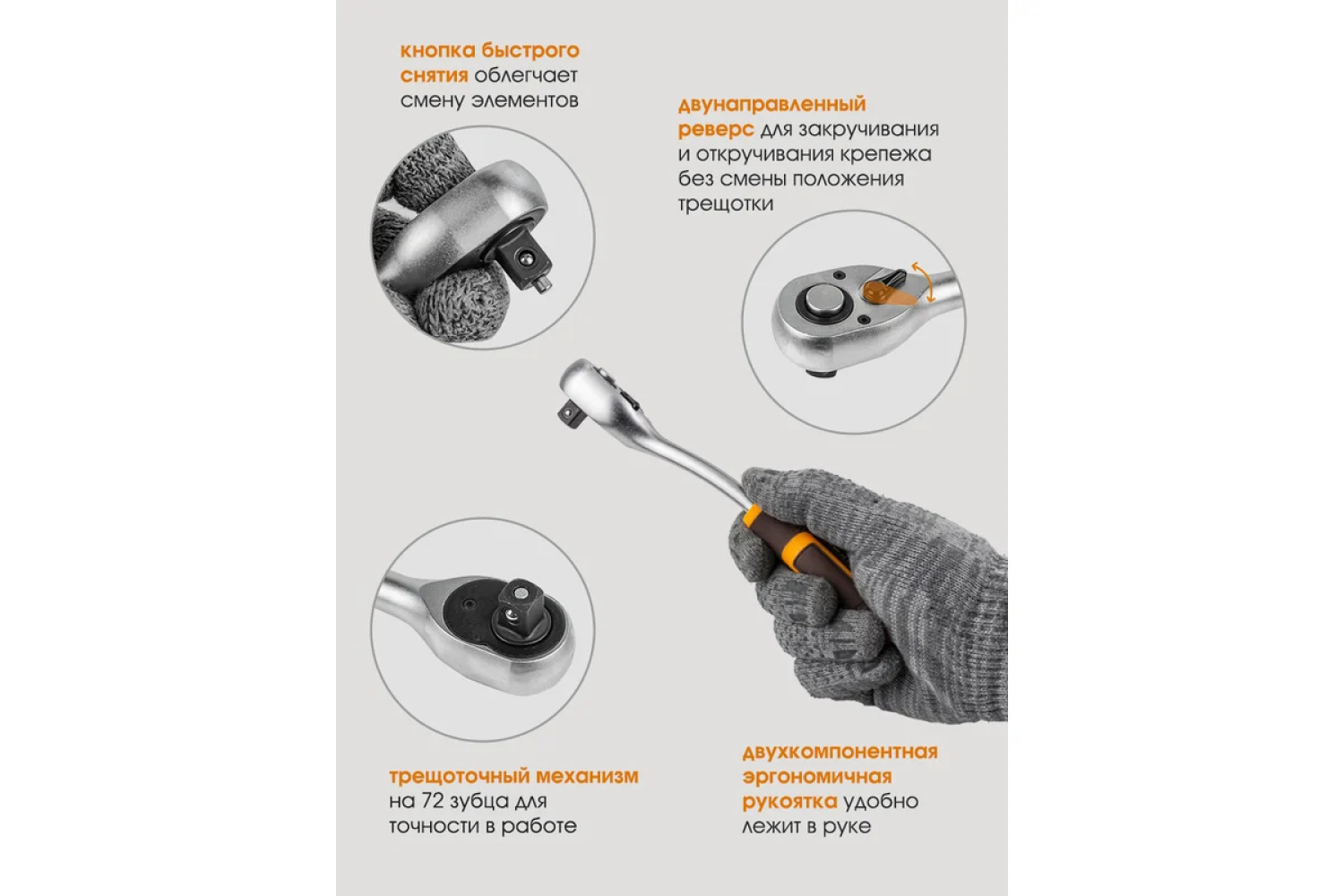 кнопка быстрого снятия облегчает смену элементов

двунаправленный реверс для закручивания и откручивания крепежа без смены положения трещотки

трещоточный механизм на 72 зубца для точности в работе

двухкомпонентная эргономичная рукоятка удобно лежит в руке