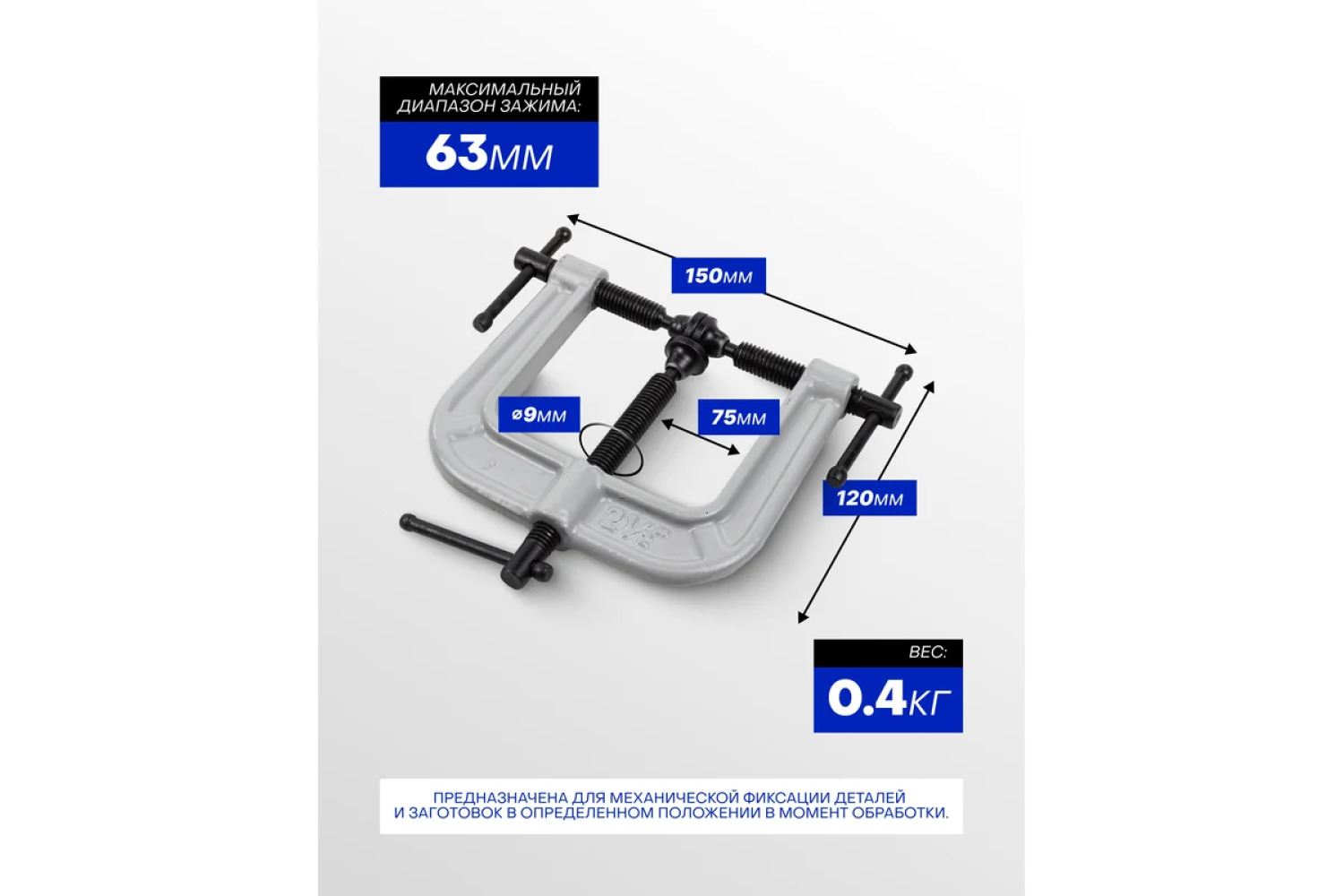 МАКСИМАЛЬНЫЙ ДИАПАЗОН ЗАЖИМА:

63мм

150мм

ø9мм

75мм

120мм

2½"

ВЕС:

0.4кг

ПРЕДНАЗНАЧЕНА ДЛЯ МЕХАНИЧЕСКОЙ ФИКСАЦИИ ДЕТАЛЕЙ И ЗАГОТОВОК В ОПРЕДЕЛЕННОМ ПОЛОЖЕНИИ В МОМЕНТ ОБРАБОТКИ.