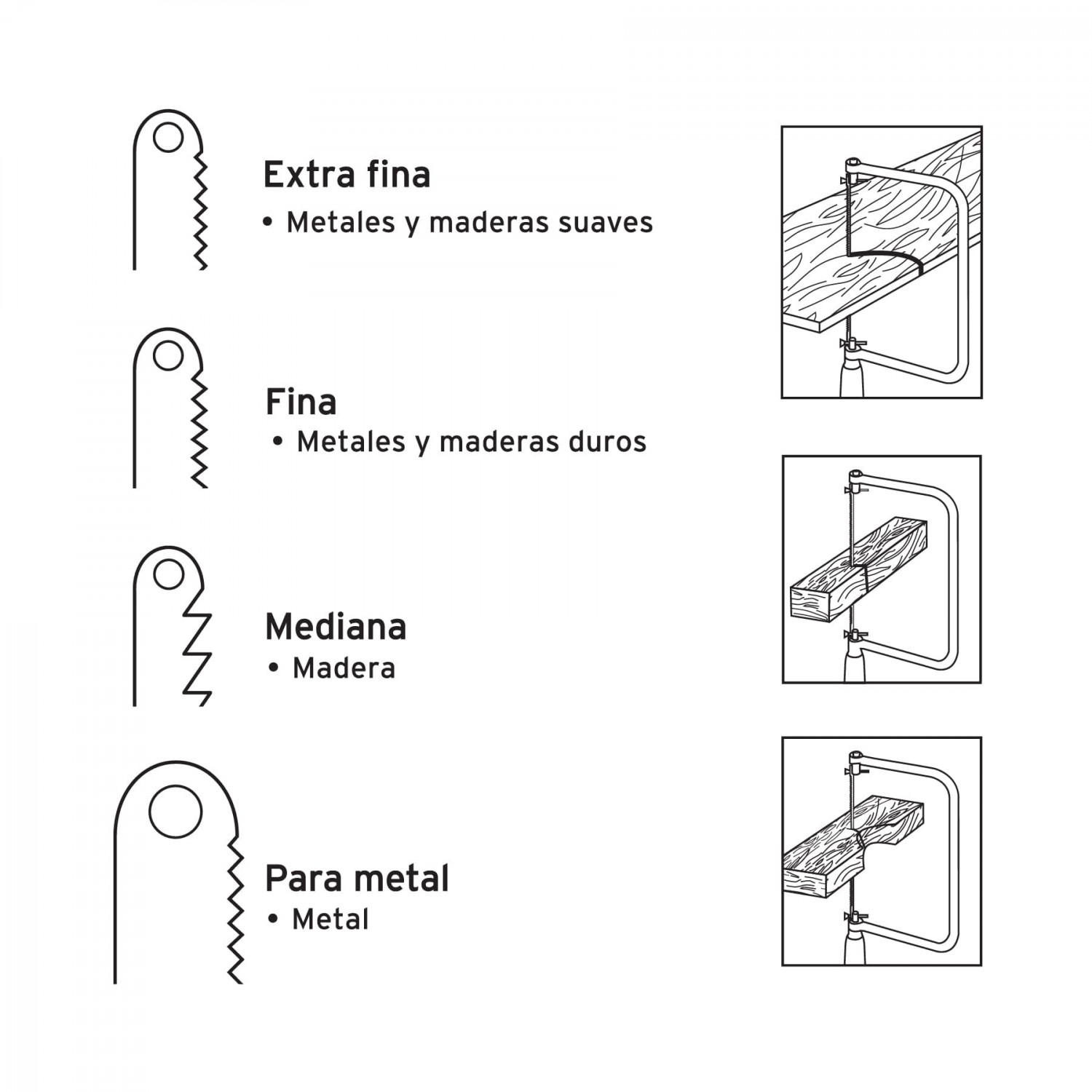 Extra fina
• Metales y maderas suaves

Fina
• Metales y maderas duros

Mediana
• Madera

Para metal
• Metal