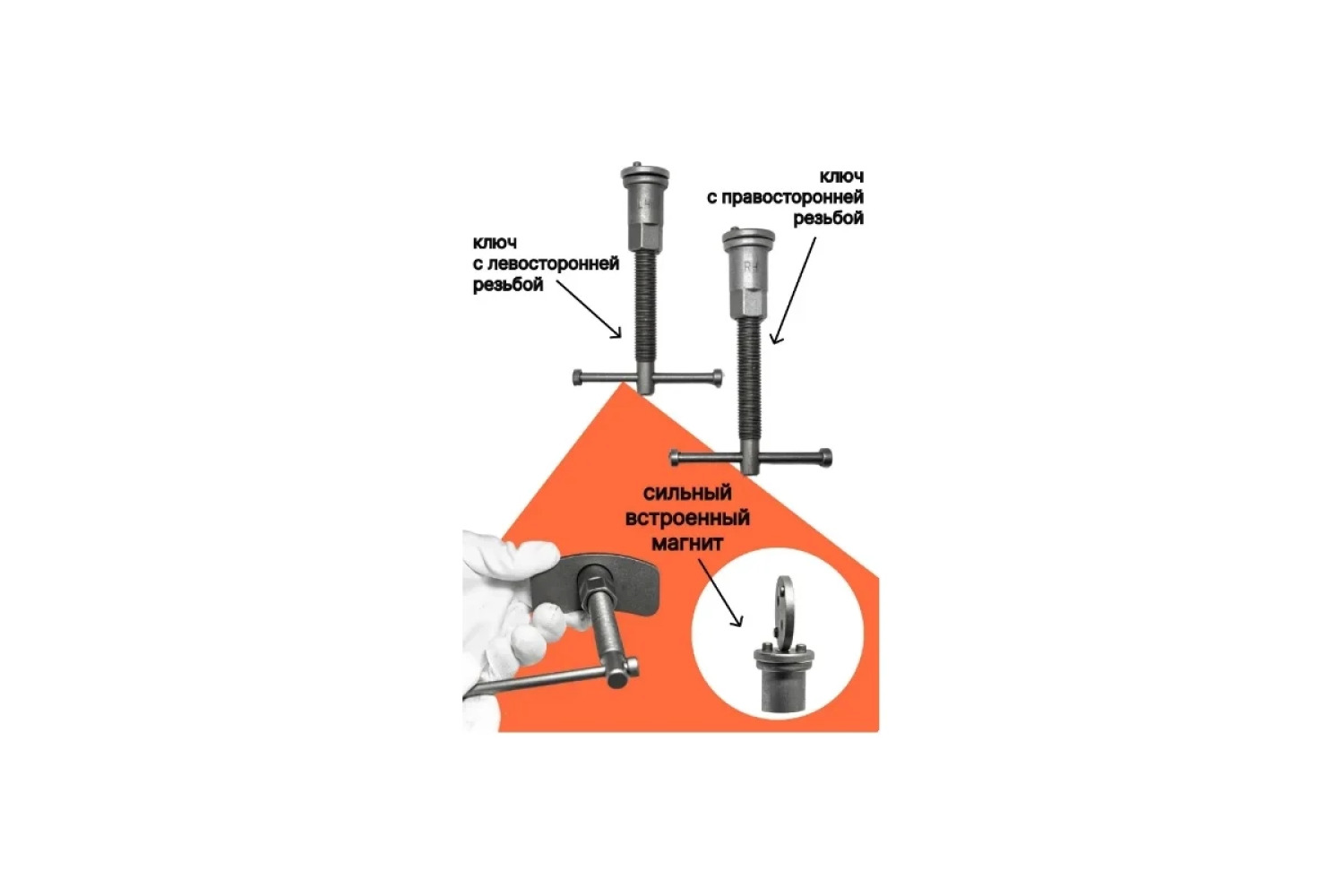 ключ
с правосторонней
резьбой

ключ
с левосторонней
резьбой

LH

RH

сильный
встроенный
магнит